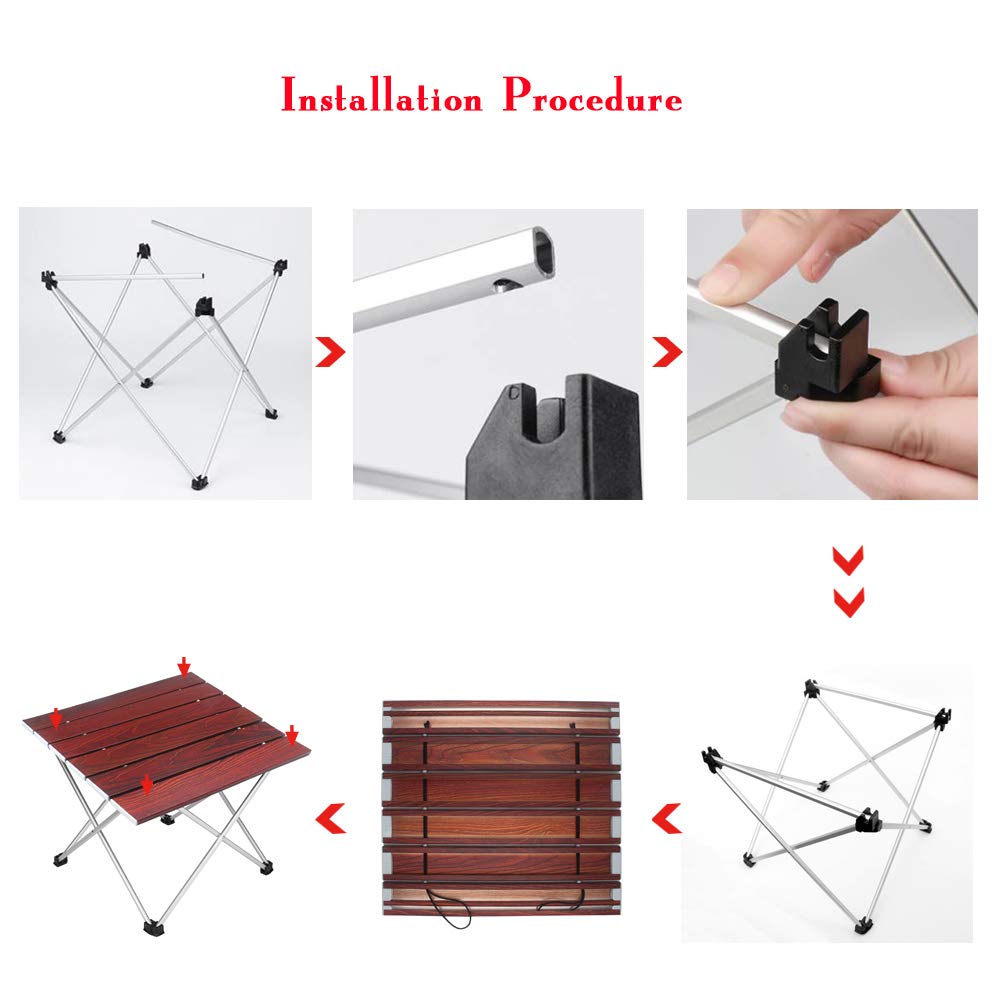 Installation Procedure