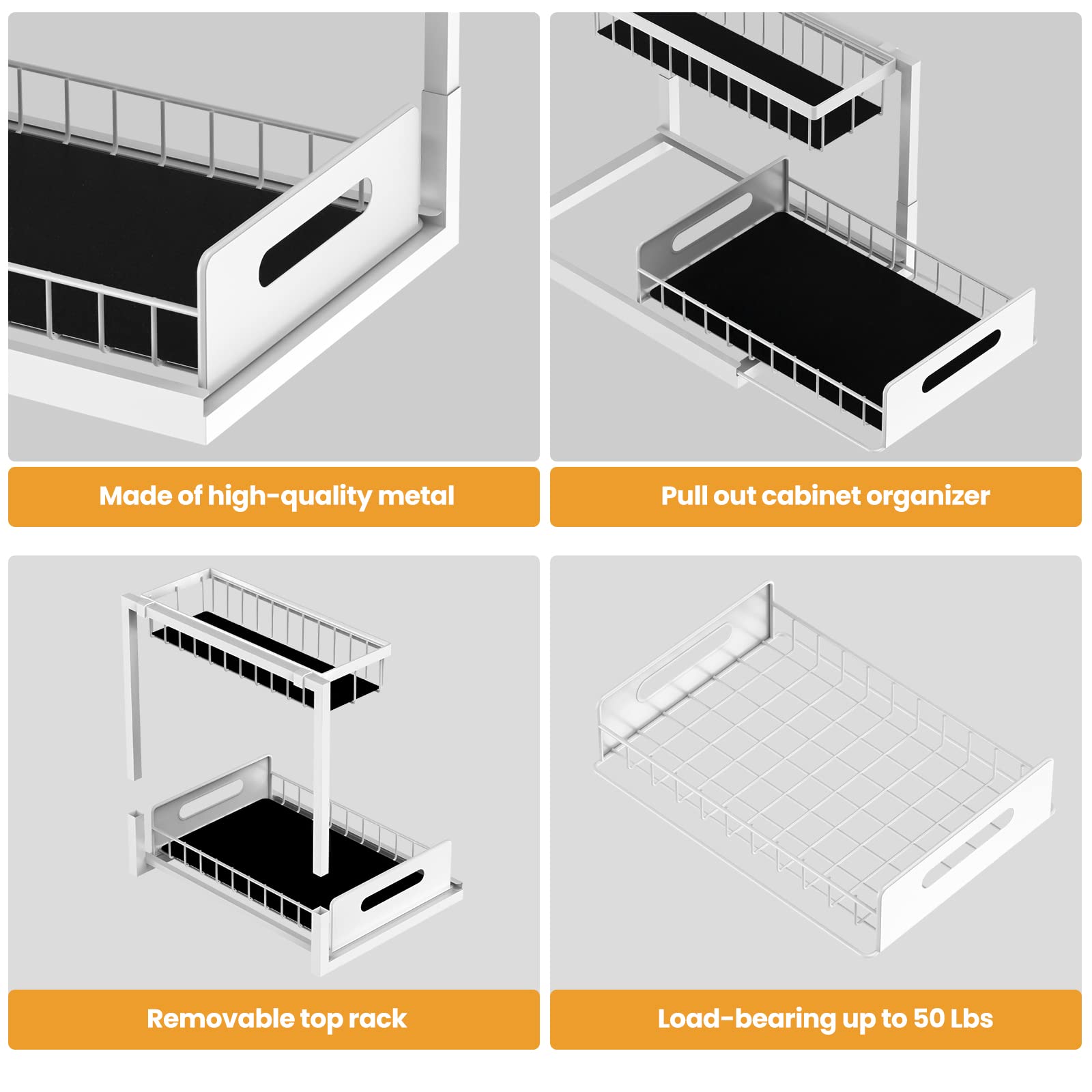 Made of high-quality metal

Pull out cabinet organizer

Removable top rack

Load-bearing up to 50 Lbs