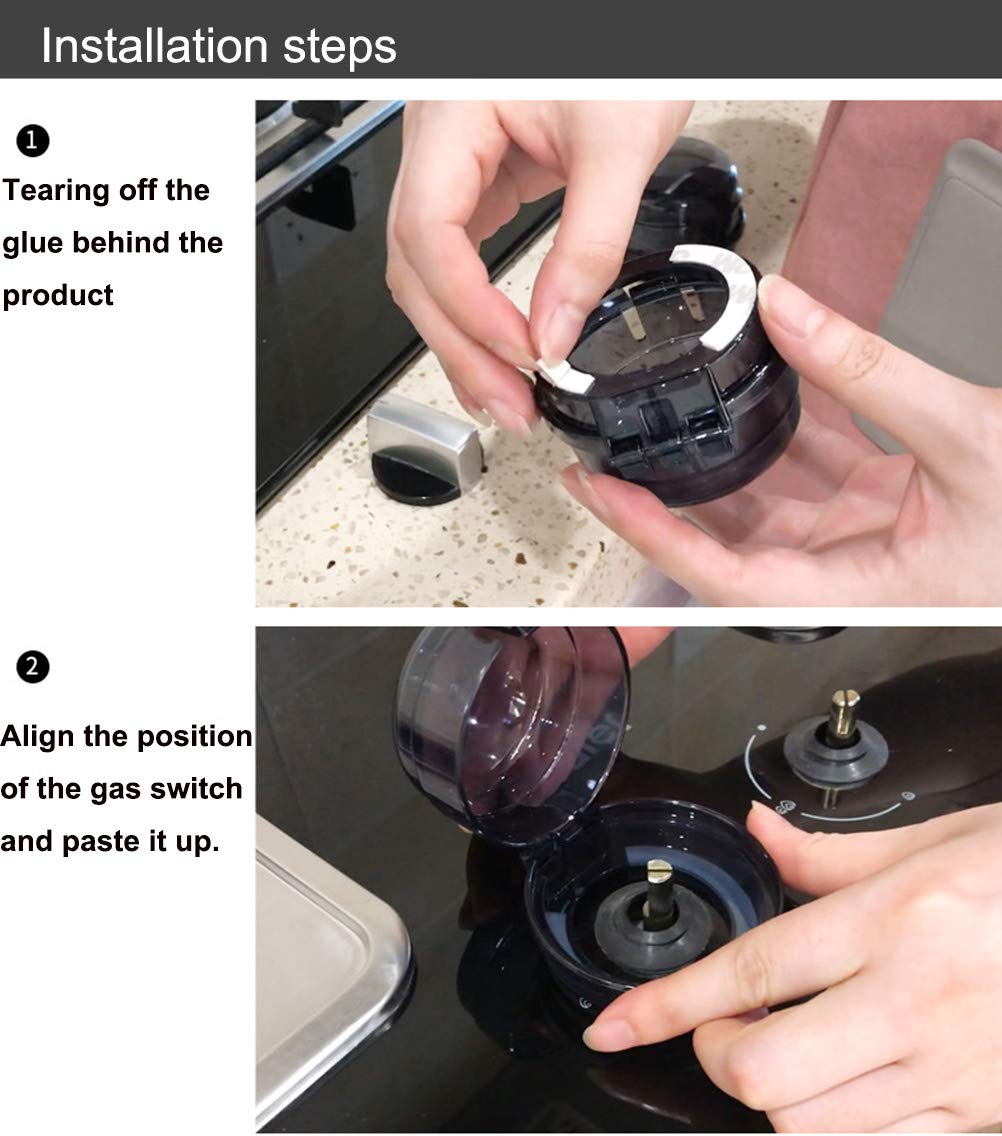 Installation steps

❶

Tearing off the glue behind the product

❷

Align the position of the gas switch and paste it up.