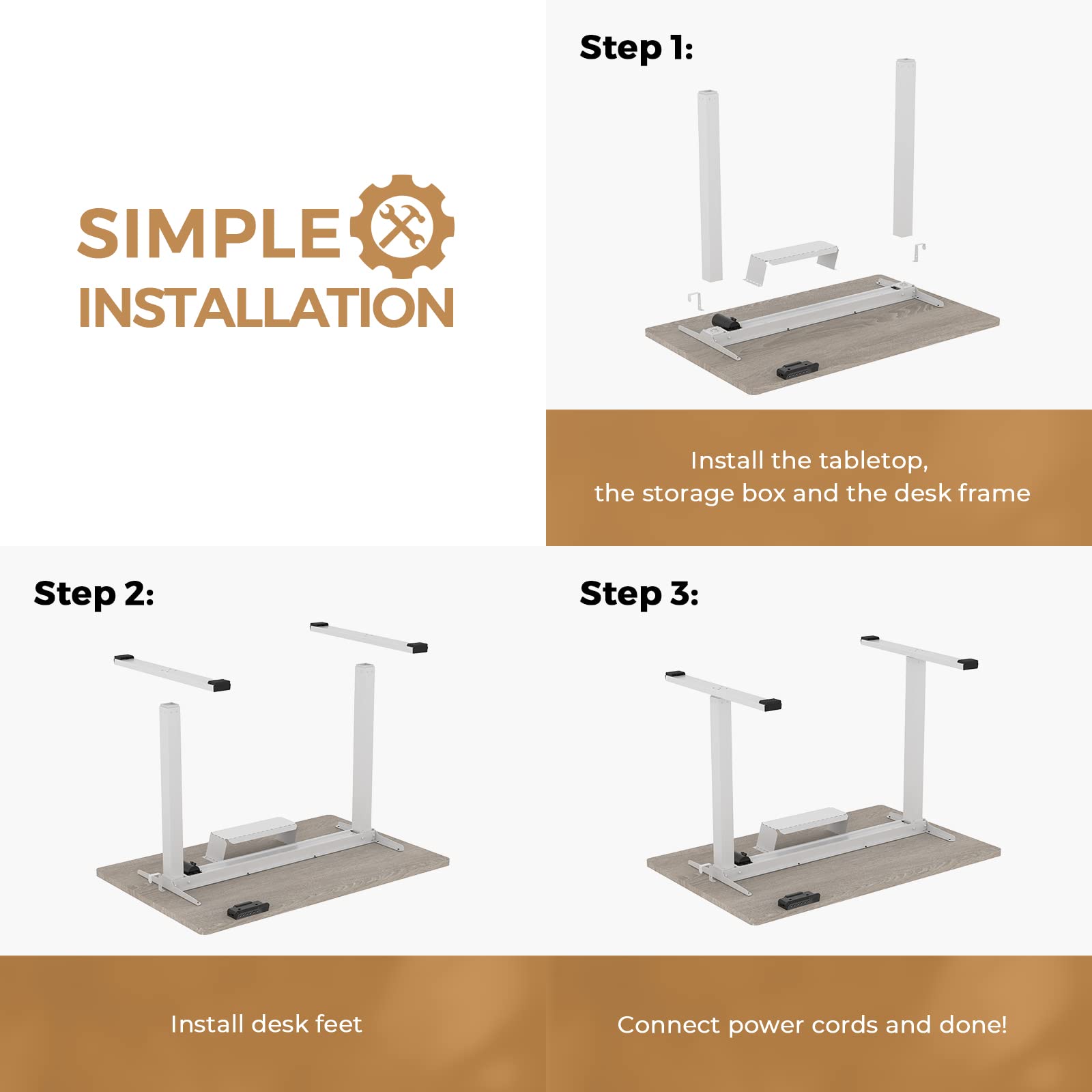 SIMPLE INSTALLATION

Step 1:

Install the tabletop,
the storage box and the desk frame

Step 2:

Install desk feet

Step 3:

Connect power cords and done!