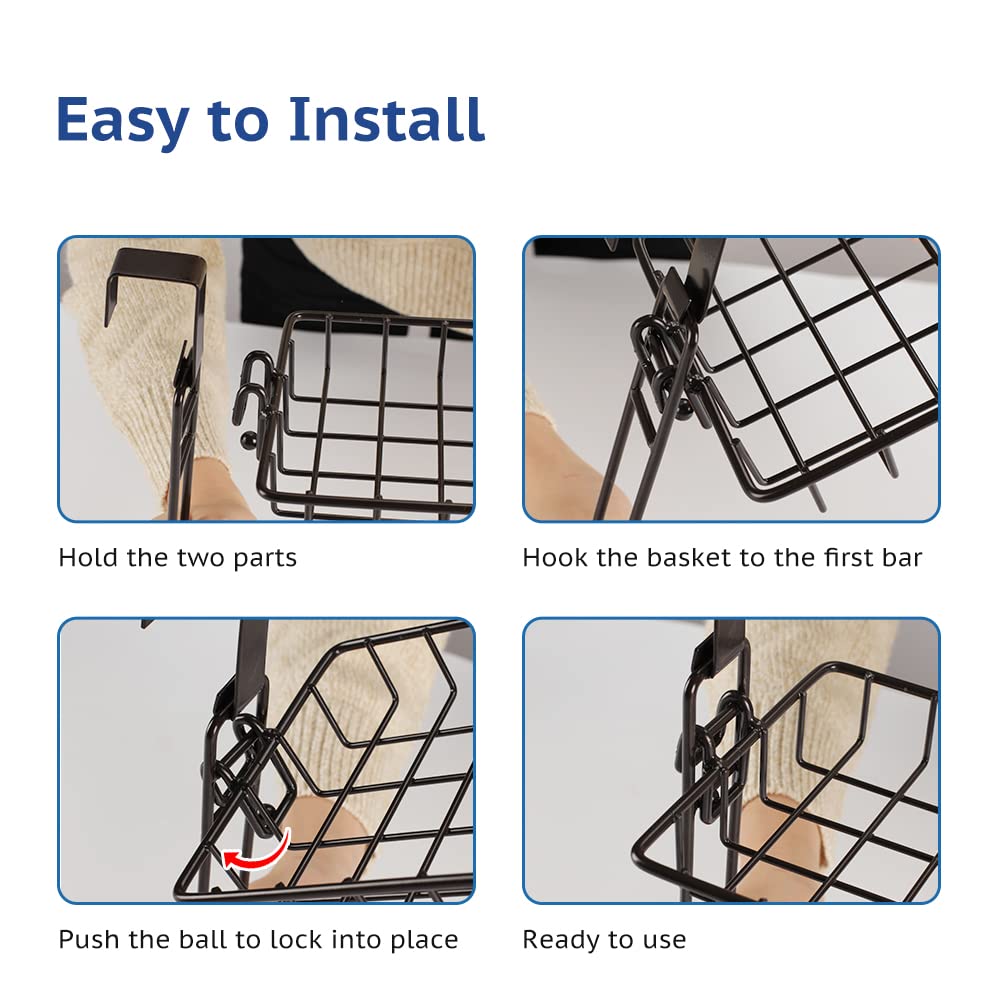 Easy to Install

Hold the two parts

Hook the basket to the first bar

Push the ball to lock into place

Ready to use