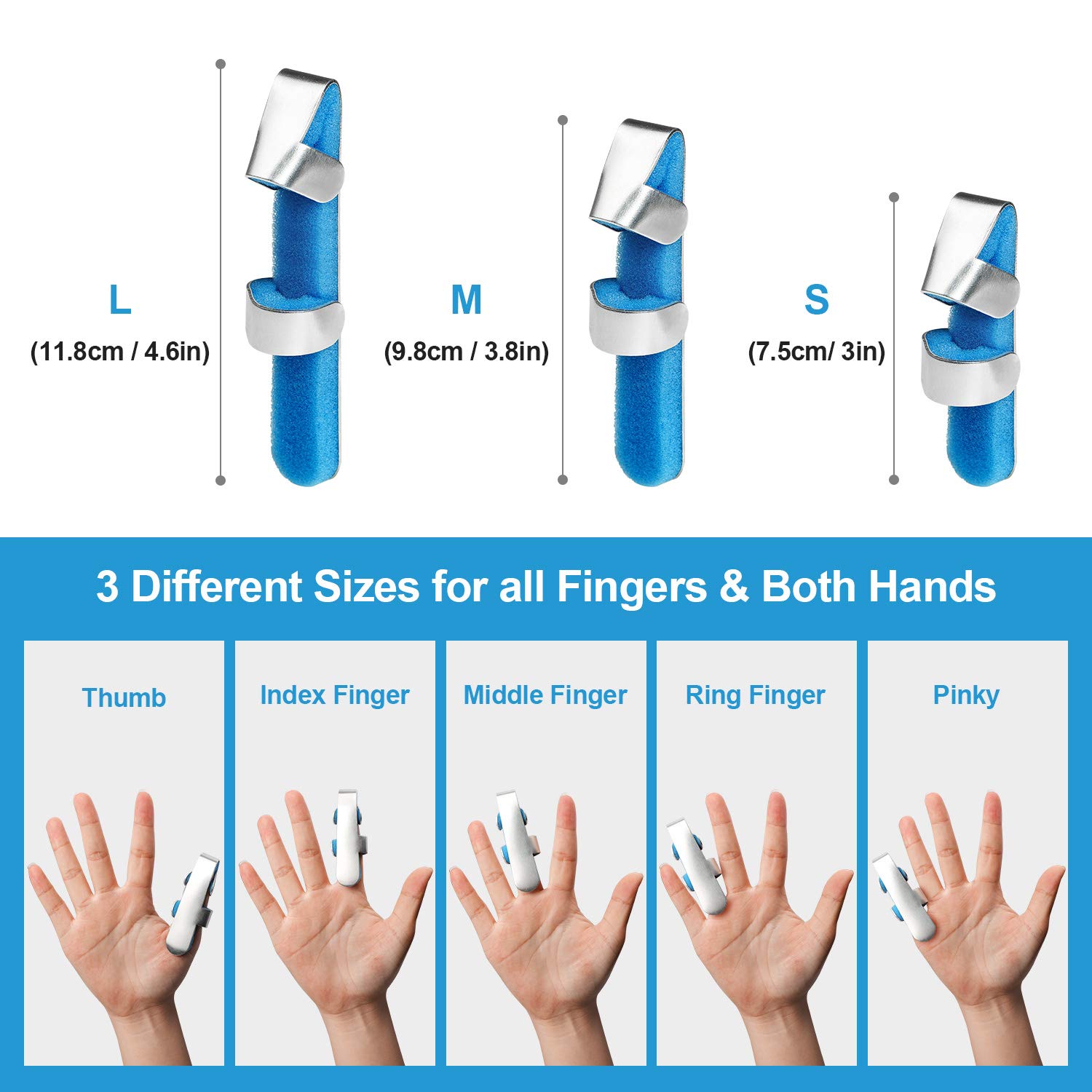 L
(11.8cm / 4.6in)

M
(9.8cm / 3.8in)

S
(7.5cm/ 3in)

3 Different Sizes for all Fingers & Both Hands

Thumb

Index Finger

Middle Finger

Ring Finger

Pinky