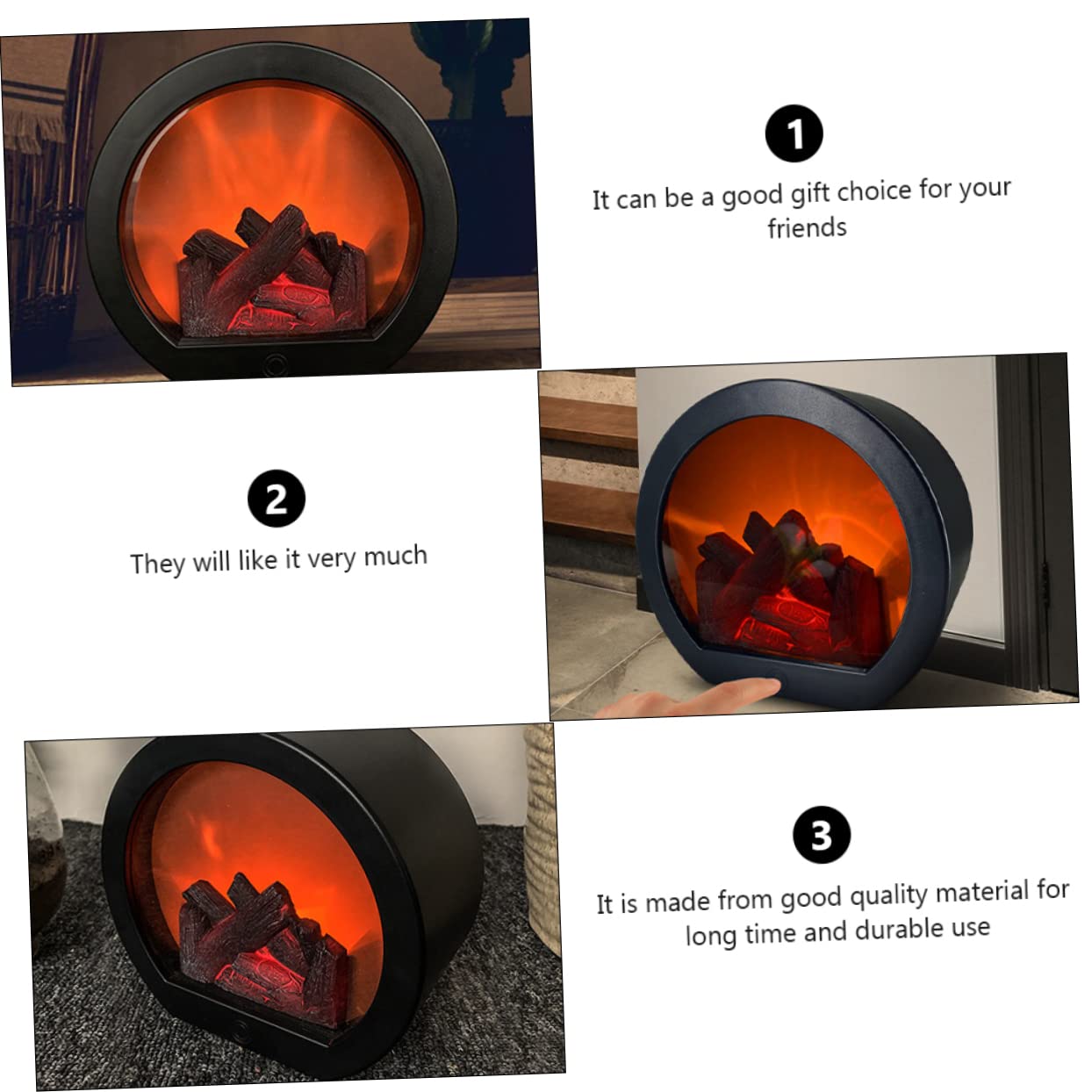 1

It can be a good gift choice for your friends

2

They will like it very much

3

It is made from good quality material for long time and durable use