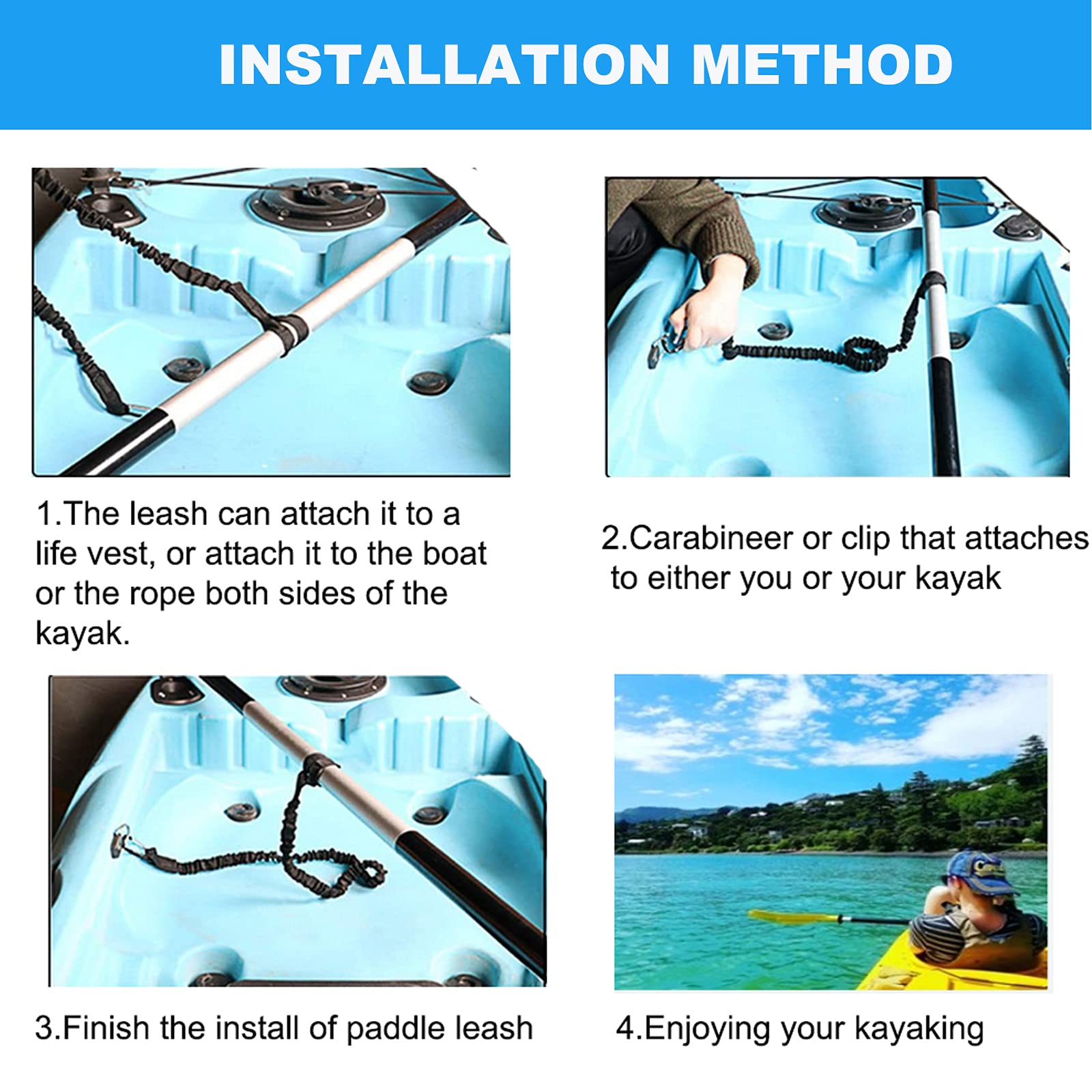 INSTALLATION METHOD

1.The leash can attach it to a life vest, or attach it to the boat or the rope both sides of the kayak.

2.Carabineer or clip that attaches to either you or your kayak

3.Finish the install of paddle leash

4.Enjoying your kayaking