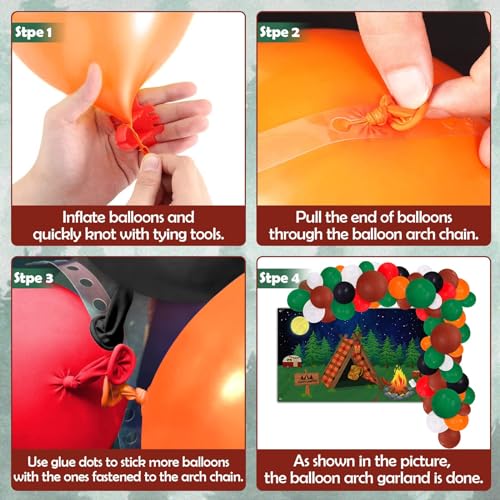 Stpe 1

Inflate balloons and quickly knot with tying tools.

Stpe 2

Pull the end of balloons through the balloon arch chain.

Stpe 3

Use glue dots to stick more balloons with the ones fastened to the arch chain.

Stpe 4

As shown in the picture, the balloon arch garland is done.