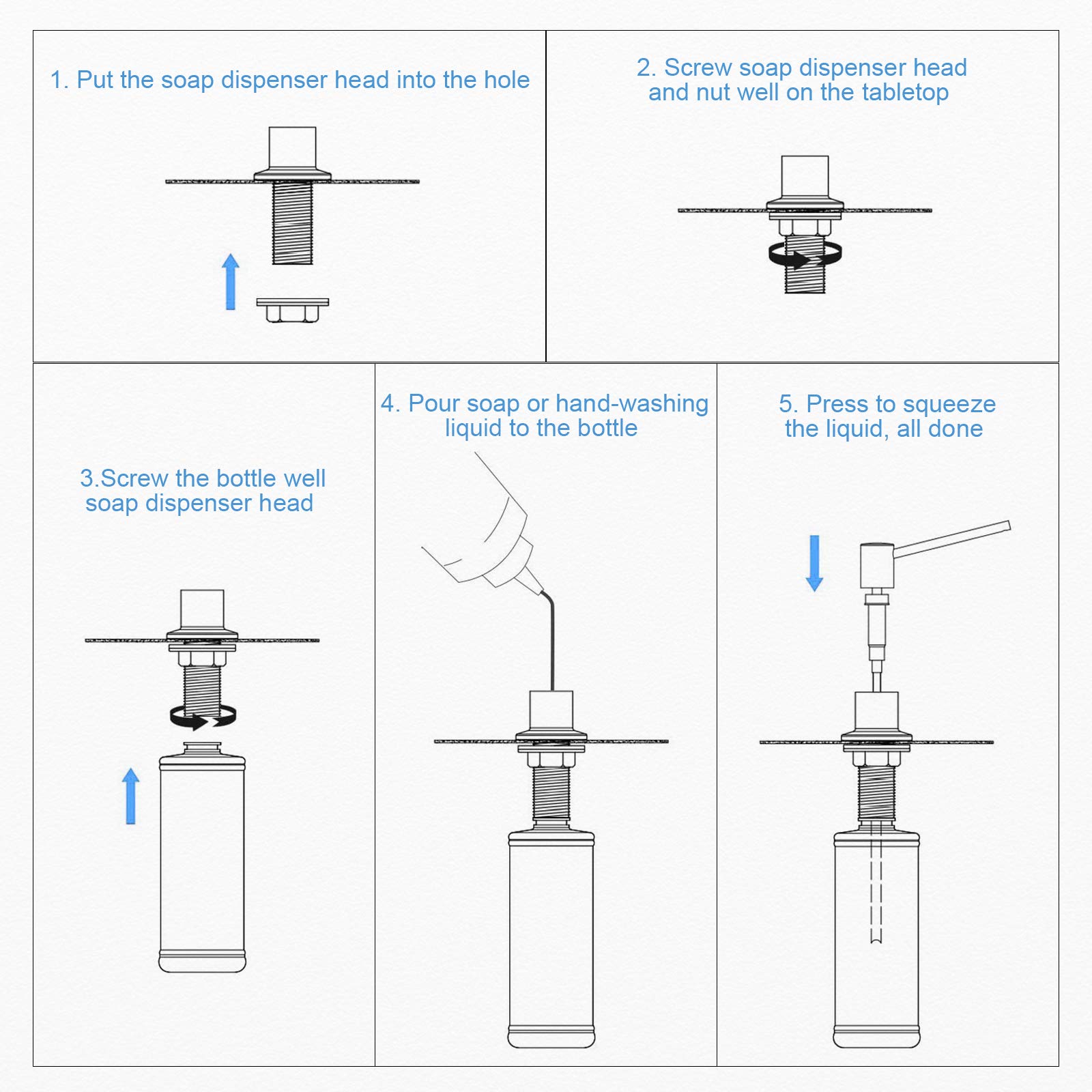 1. Put the soap dispenser head into the hole

2. Screw soap dispenser head and nut well on the tabletop

3.Screw the bottle well soap dispenser head

4. Pour soap or hand-washing liquid to the bottle

5. Press to squeeze the liquid, all done