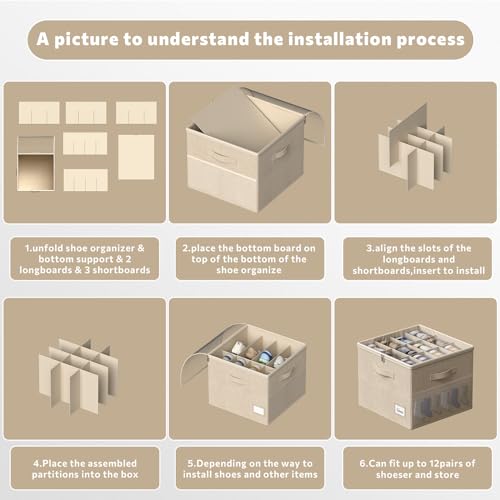 A picture to understand the installation process

1.unfold shoe organizer & bottom support & 2 longboards & 3 shortboards

2.place the bottom board on top of the bottom of the shoe organize

3.align the slots of the longboards and shortboards,insert to install

4.Place the assembled partitions into the box

5.Depending on the way to install shoes and other items

6.Can fit up to 12pairs of shoeser and store