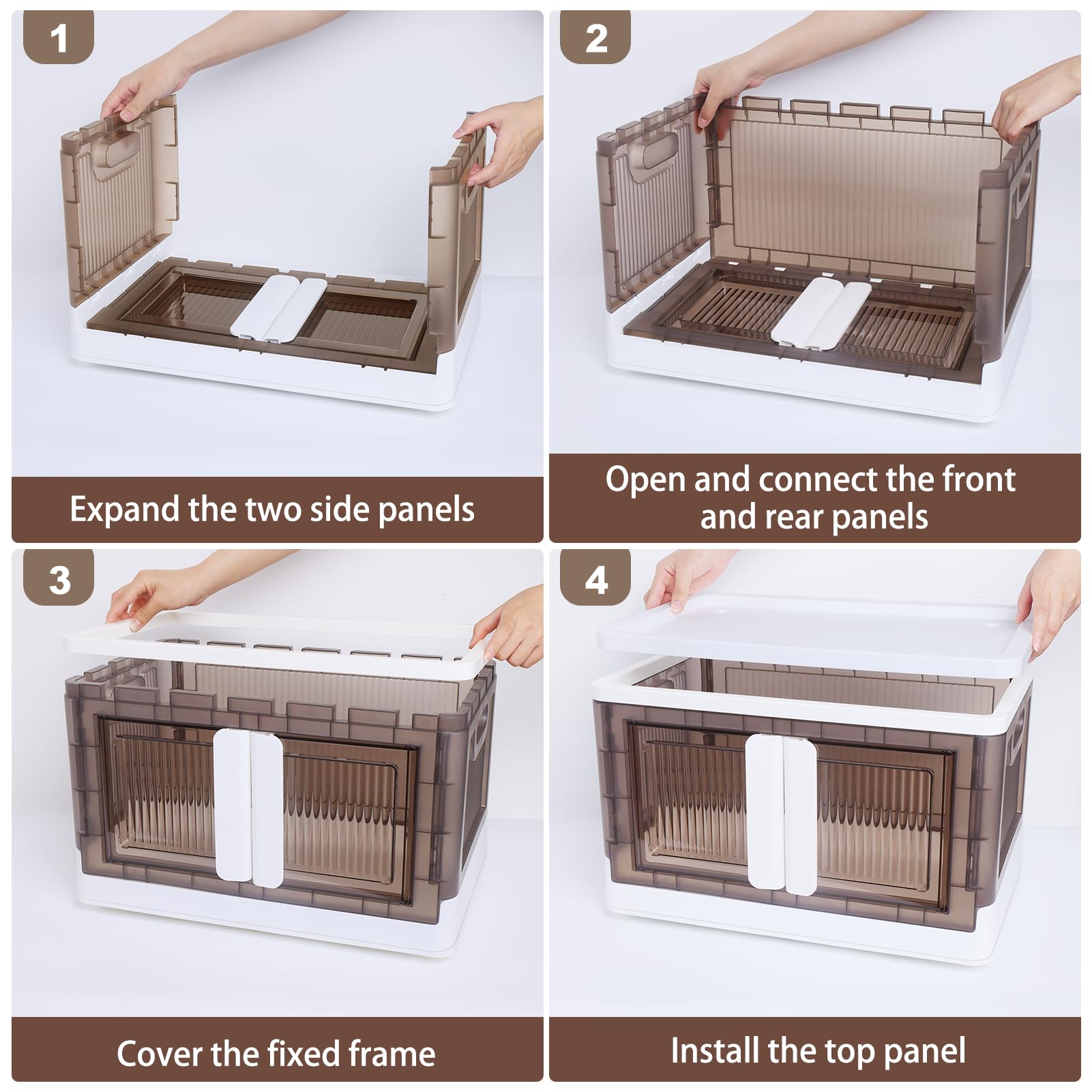 1

Expand the two side panels

2

Open and connect the front and rear panels

3

Cover the fixed frame

4

Install the top panel