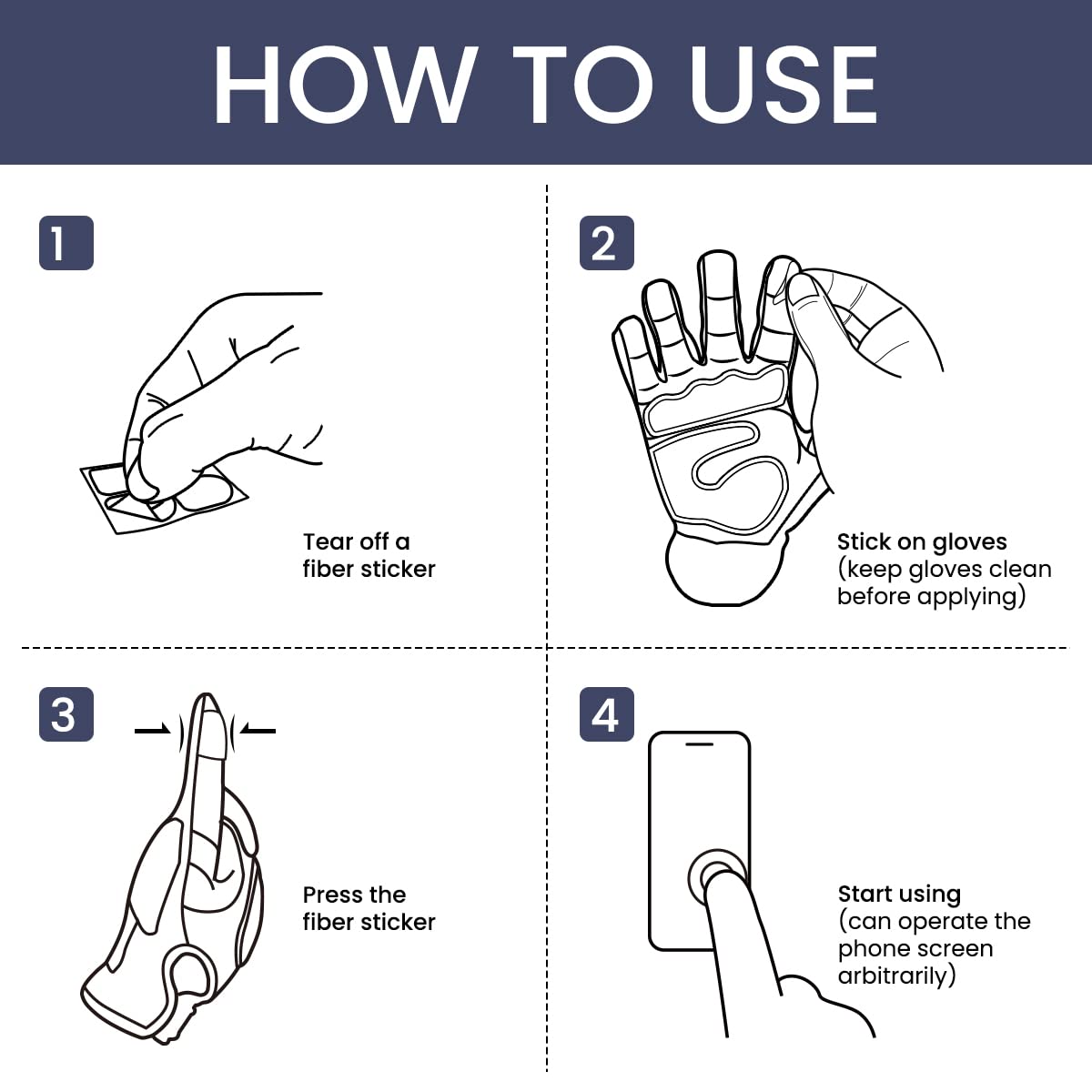 HOW TO USE

1

Tear off a fiber sticker

2

Stick on gloves (keep gloves clean before applying)

3

Press the fiber sticker

4

Start using (can operate the phone screen arbitrarily)