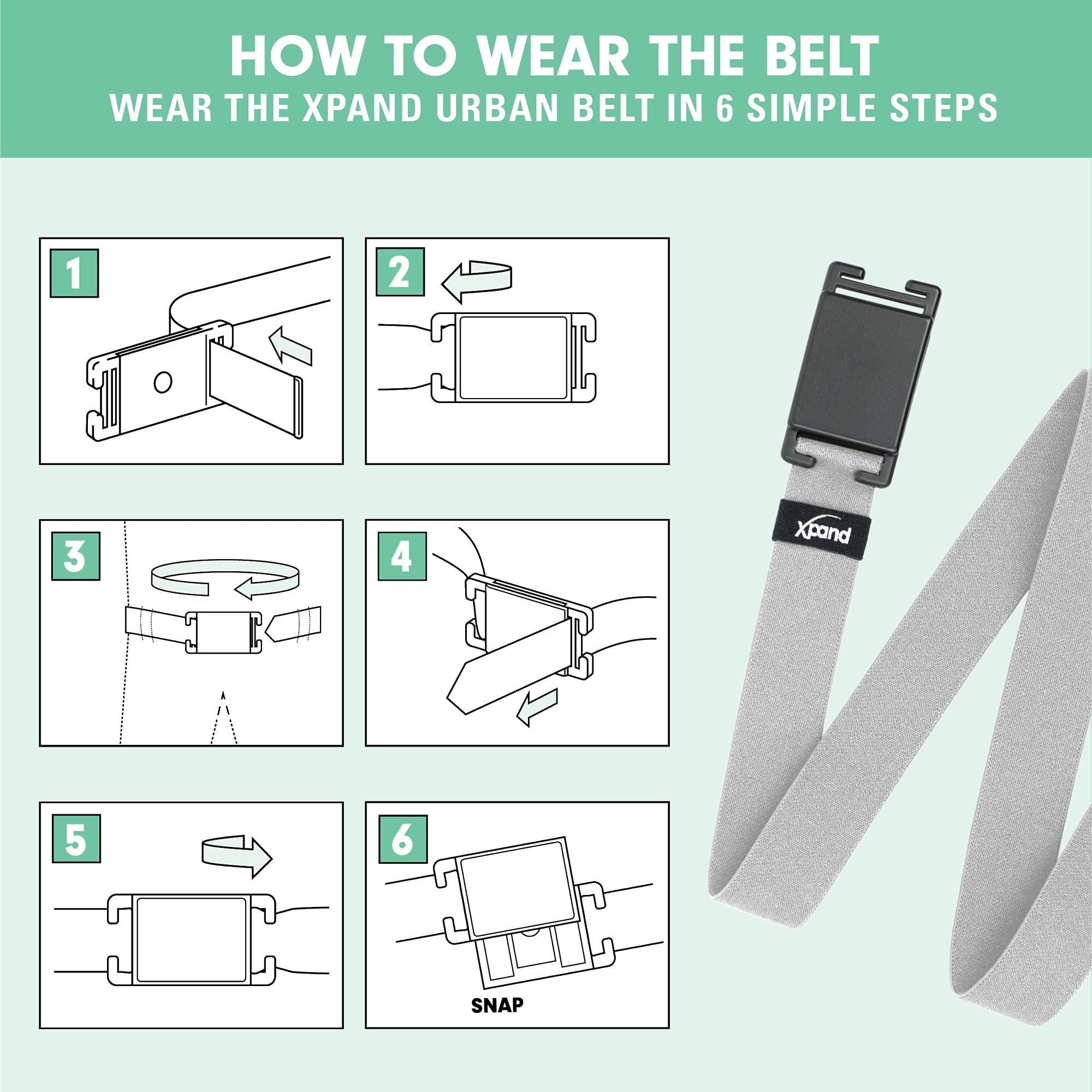 HOW TO WEAR THE BELT
WEAR THE XPAND URBAN BELT IN 6 SIMPLE STEPS

1

2

3

4

5

6

SNAP

Xpand