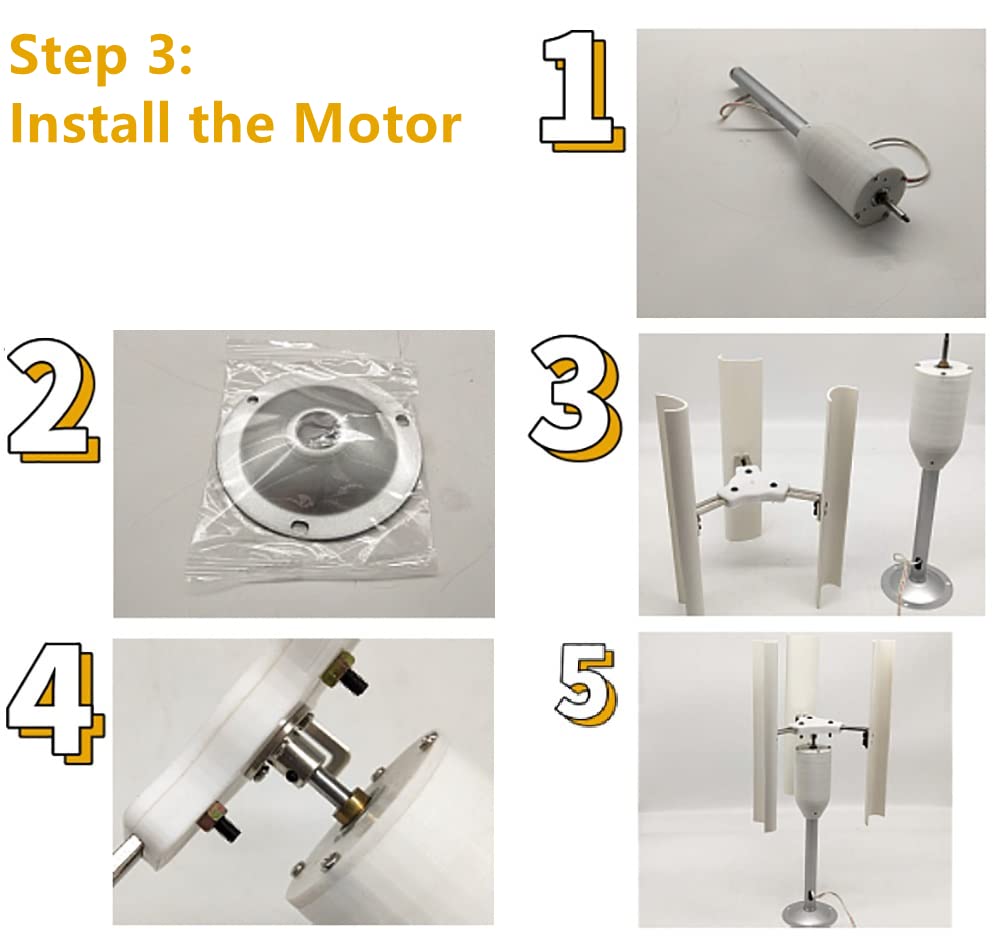 Step 3:
Install the Motor

1

2

3

4

5