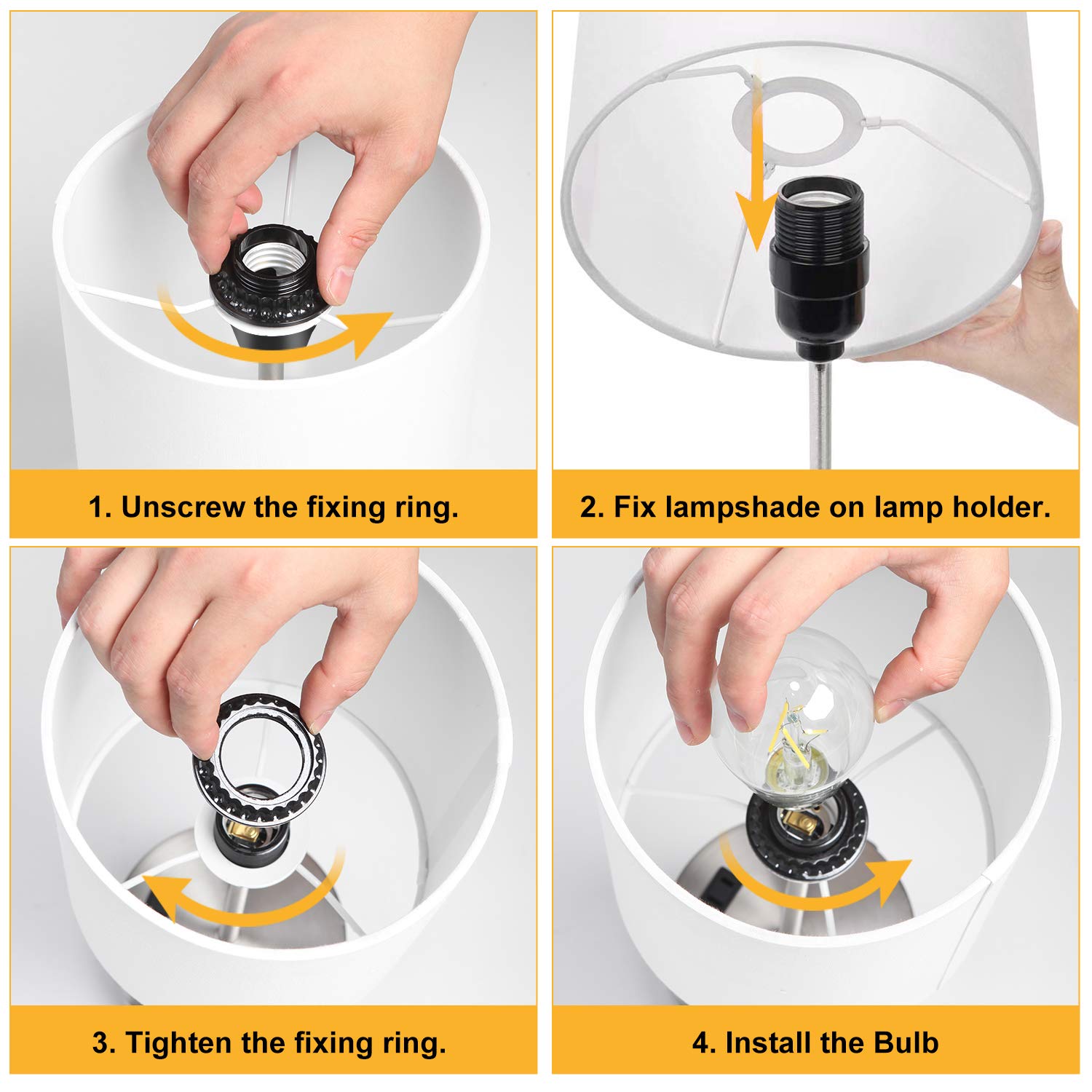 1. Unscrew the fixing ring.

2. Fix lampshade on lamp holder.

3. Tighten the fixing ring.

4. Install the Bulb