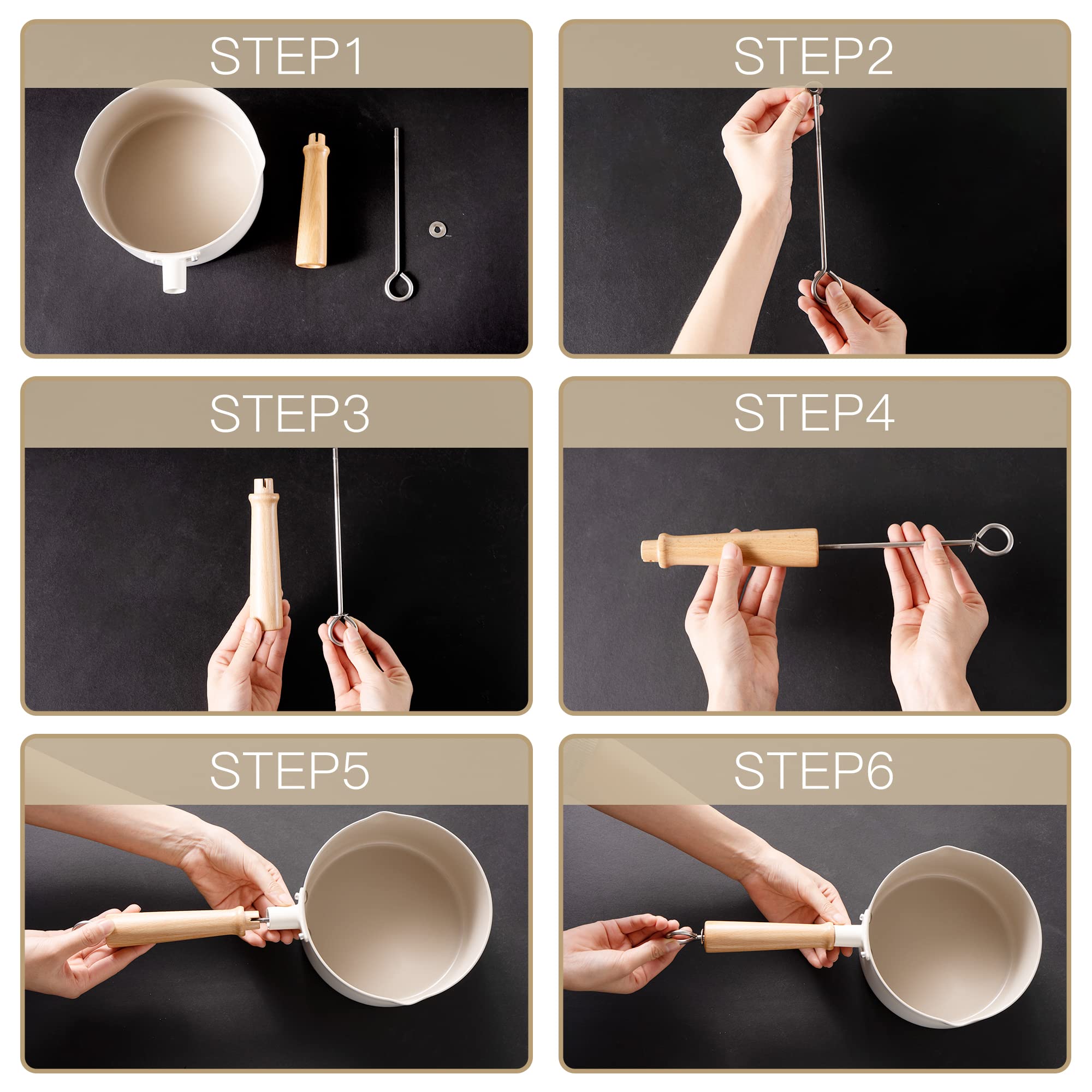 STEP1

STEP2

STEP3

STEP4

STEP5

STEP6