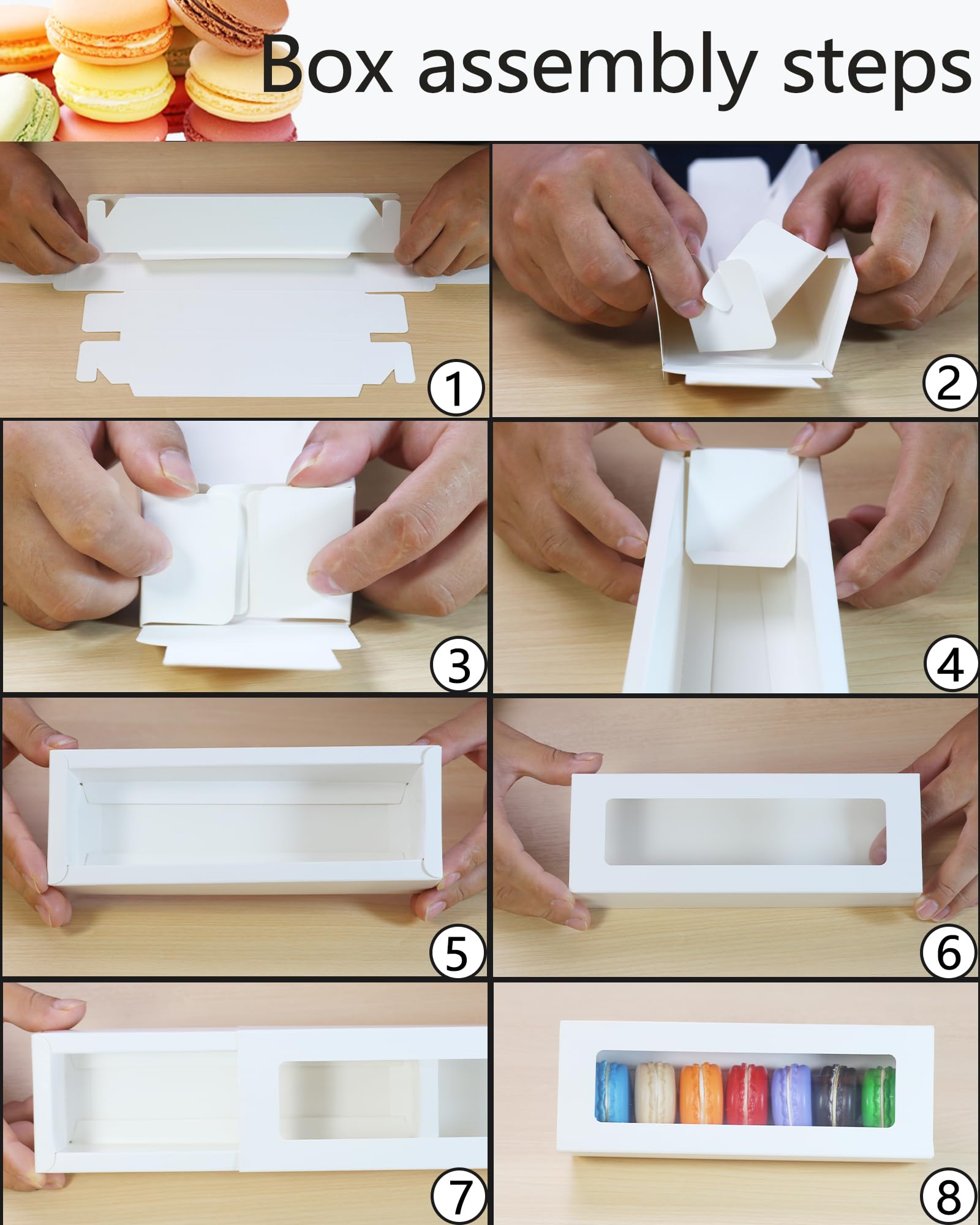 Box assembly steps

1

2

3

4

5

6

7

8