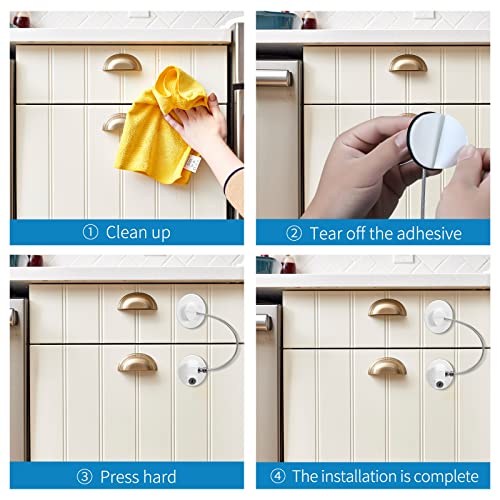 ① Clean up

② Tear off the adhesive

③ Press hard

④ The installation is complete