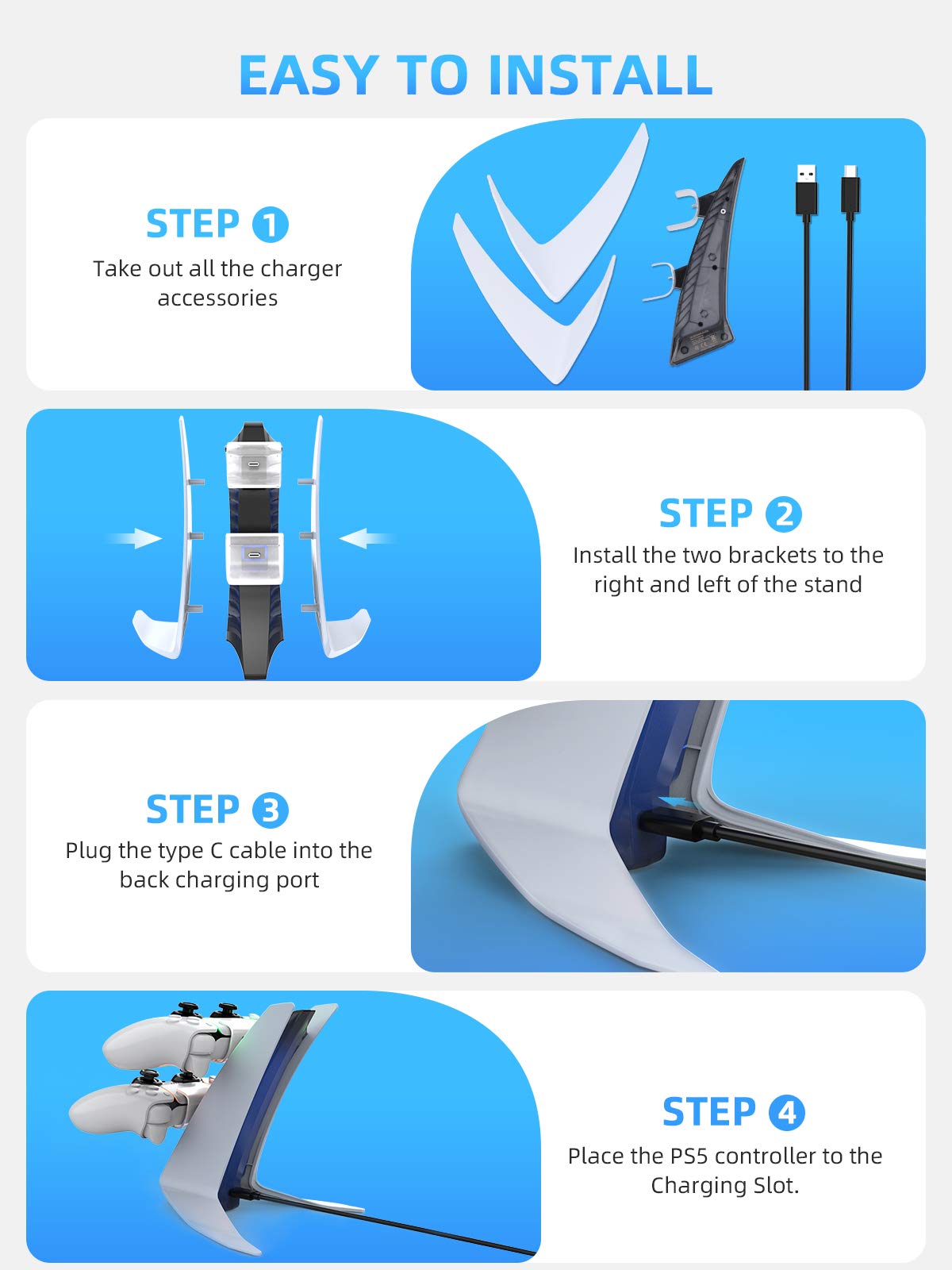 EASY TO INSTALL

STEP 1
Take out all the charger accessories

STEP 2
Install the two brackets to the right and left of the stand

STEP 3
Plug the type C cable into the back charging port

STEP 4
Place the PS5 controller to the Charging Slot.