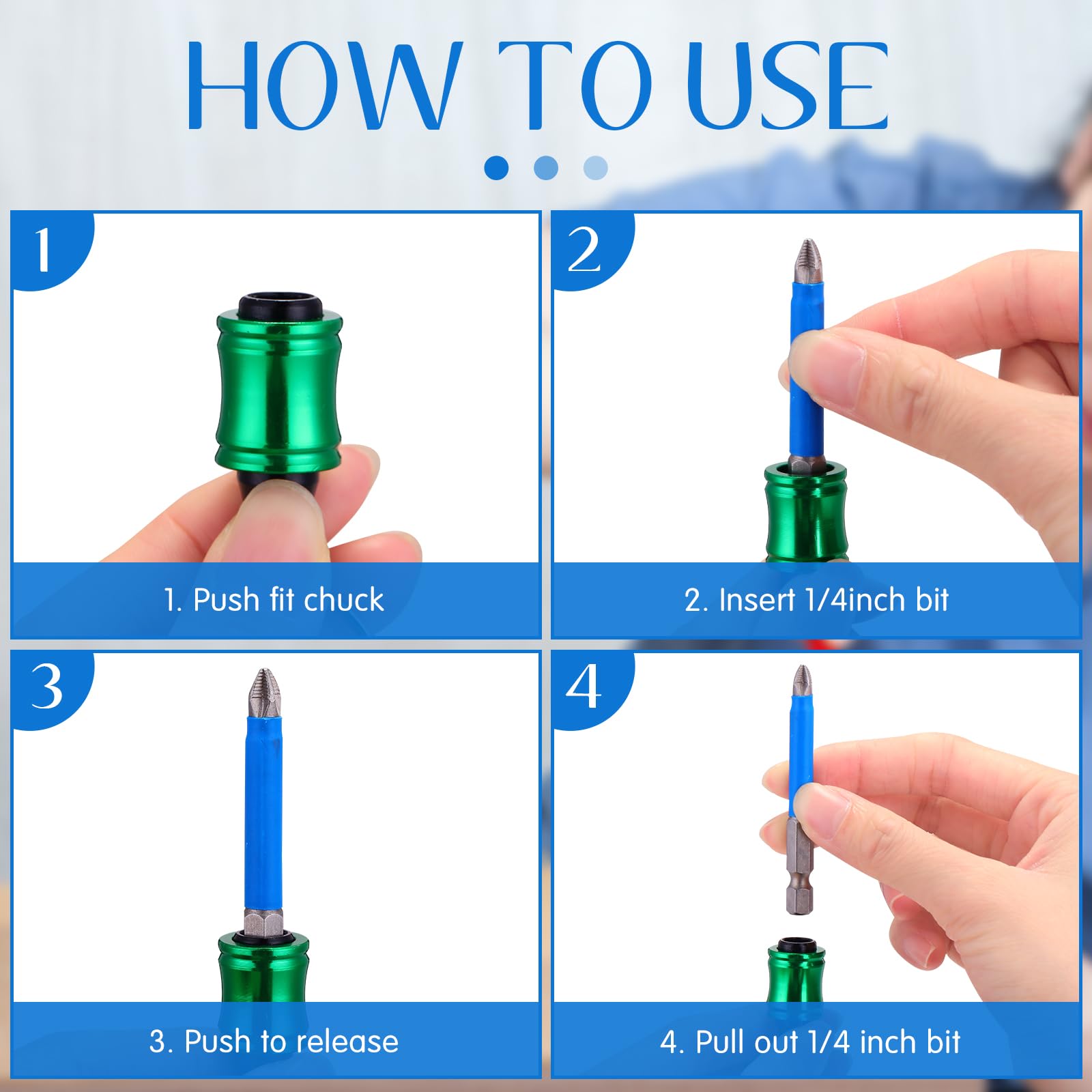 HOW TO USE

1

1. Push fit chuck

2

2. Insert 1/4inch bit

3

3. Push to release

4

4. Pull out 1/4 inch bit