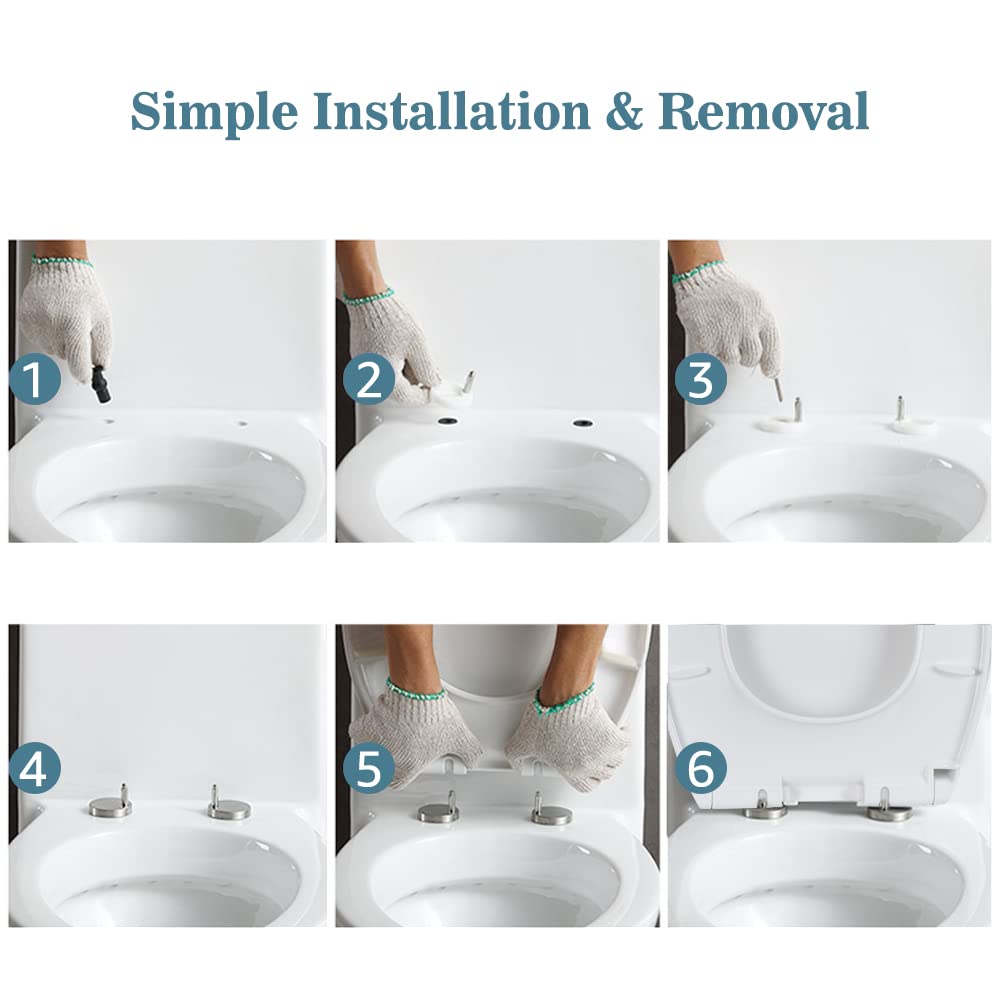 Simple Installation & Removal

1

2

3

4

5

6