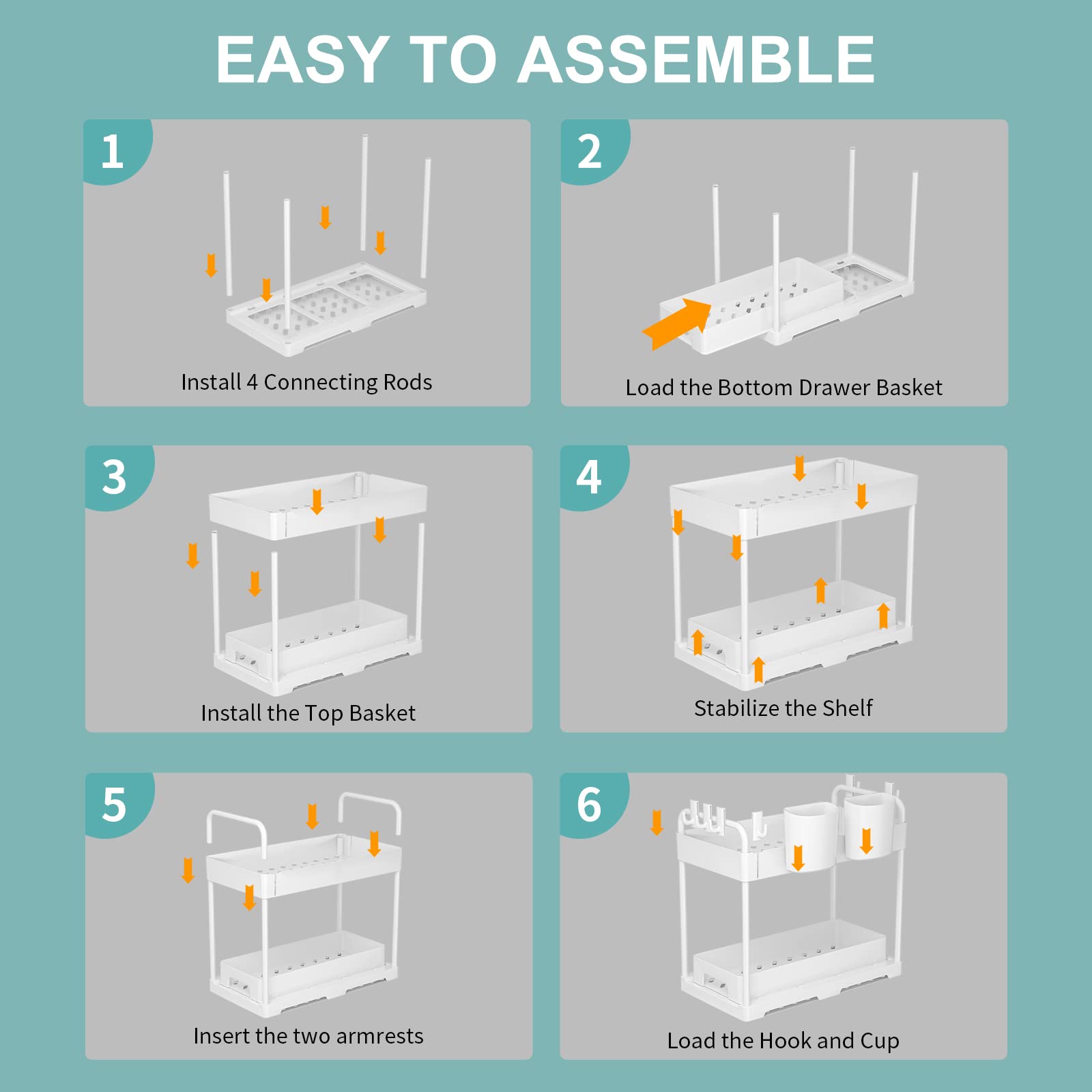 EASY TO ASSEMBLE

1
Install 4 Connecting Rods

2
Load the Bottom Drawer Basket

3
Install the Top Basket

4
Stabilize the Shelf

5
Insert the two armrests

6
Load the Hook and Cup