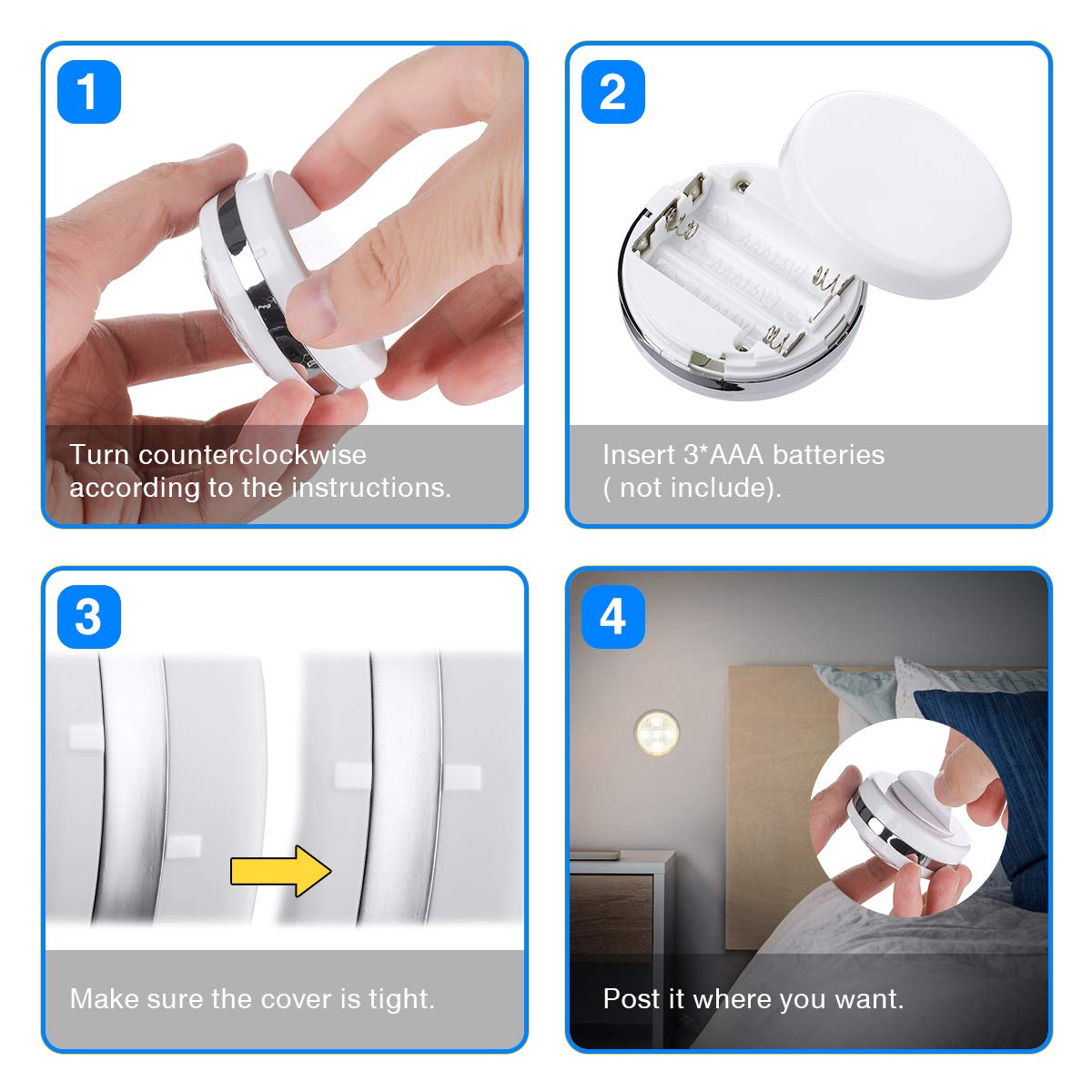 1

Turn counterclockwise according to the instructions.

2

Insert 3*AAA batteries ( not include).

3

Make sure the cover is tight.

4

Post it where you want.