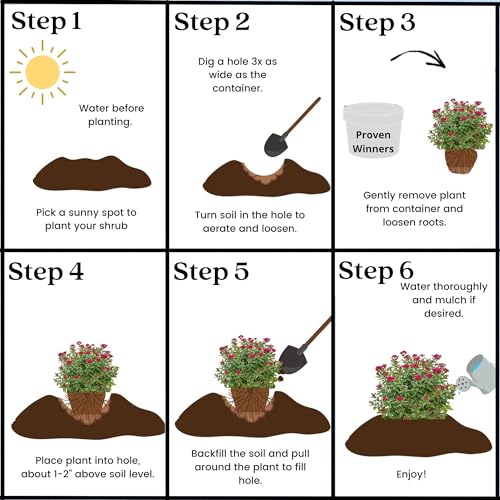 Step 1

Water before planting.

Pick a sunny spot to plant your shrub

Step 2

Dig a hole 3x as wide as the container.

Turn soil in the hole to aerate and loosen.

Step 3

Proven Winners

Gently remove plant from container and loosen roots.

Step 4

Place plant into hole, about 1-2" above soil level.

Step 5

Backfill the soil and pull around the plant to fill hole.

Step 6

Water thoroughly and mulch if desired.

Enjoy!