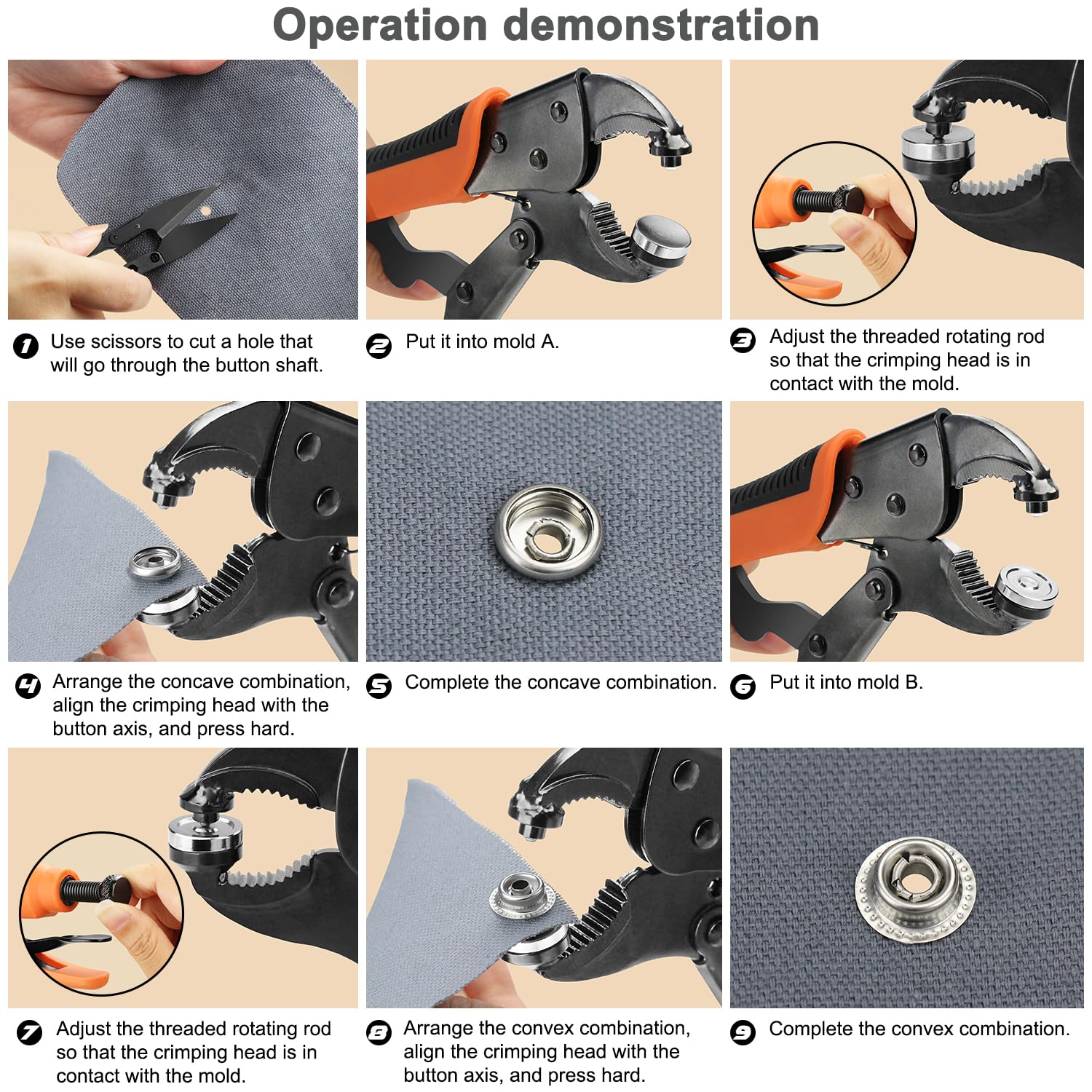 Operation demonstration

1 Use scissors to cut a hole that will go through the button shaft.

2 Put it into mold A.

3 Adjust the threaded rotating rod so that the crimping head is in contact with the mold.

4 Arrange the concave combination, align the crimping head with the button axis, and press hard.

5 Complete the concave combination.

6 Put it into mold B.

7 Adjust the threaded rotating rod so that the crimping head is in contact with the mold.

8 Arrange the convex combination, align the crimping head with the button axis, and press hard.

9 Complete the convex combination.