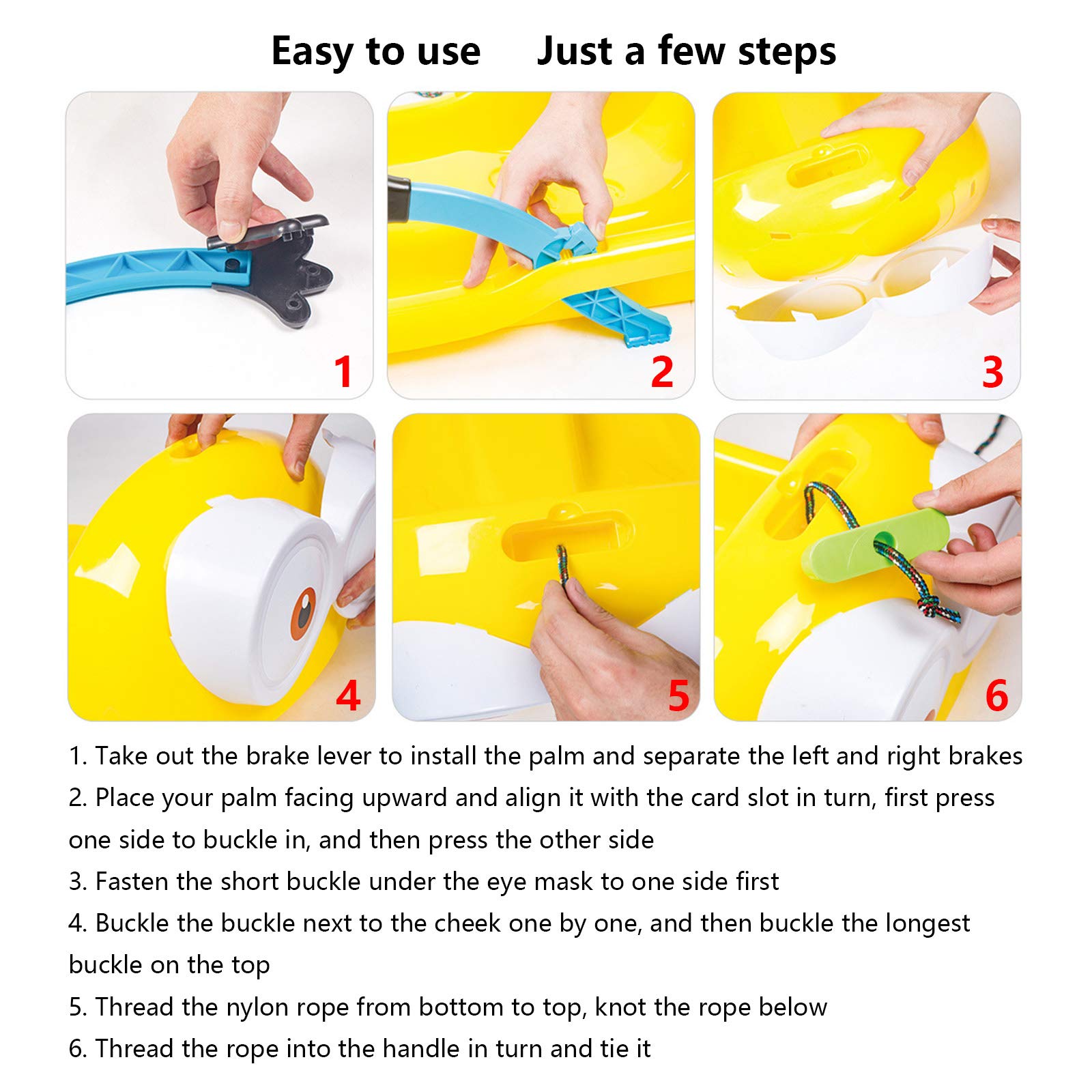 Easy to use Just a few steps

1

2

3

4

5

6

1. Take out the brake lever to install the palm and separate the left and right brakes

2. Place your palm facing upward and align it with the card slot in turn, first press one side to buckle in, and then press the other side

3. Fasten the short buckle under the eye mask to one side first

4. Buckle the buckle next to the cheek one by one, and then buckle the longest buckle on the top

5. Thread the nylon rope from bottom to top, knot the rope below

6. Thread the rope into the handle in turn and tie it