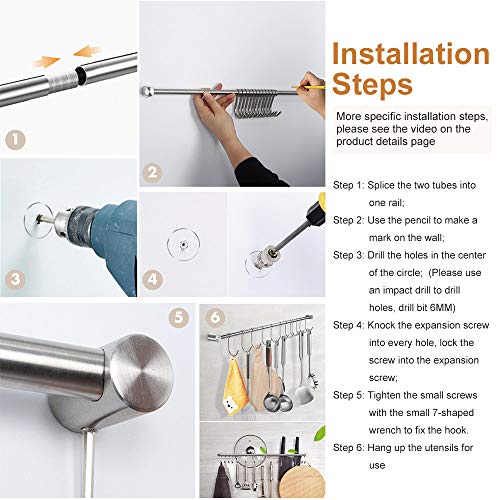 1

2

3

4

5

6

Installation Steps

More specific installation steps, please see the video on the product details page

Step 1: Splice the two tubes into one rail;

Step 2: Use the pencil to make a mark on the wall;

Step 3: Drill the holes in the center of the circle; (Please use an impact drill to drill holes, drill bit 6MM)

Step 4: Knock the expansion screw into every hole, lock the screw into the expansion screw;

Step 5: Tighten the small screws with the small 7-shaped wrench to fix the hook.

Step 6: Hang up the utensils for use