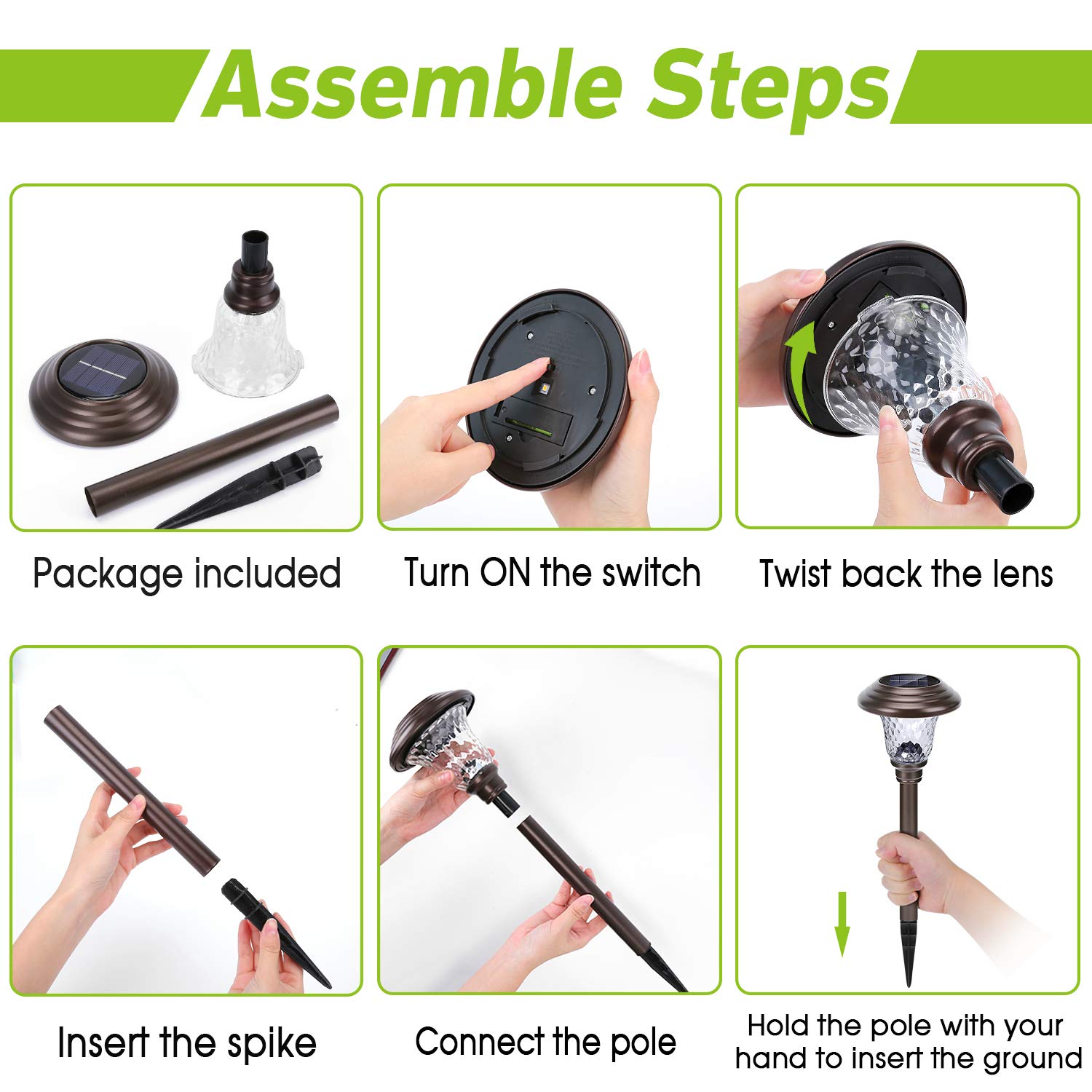 Assemble Steps

Package included

Turn ON the switch

Twist back the lens

Insert the spike

Connect the pole

Hold the pole with your hand to insert the ground