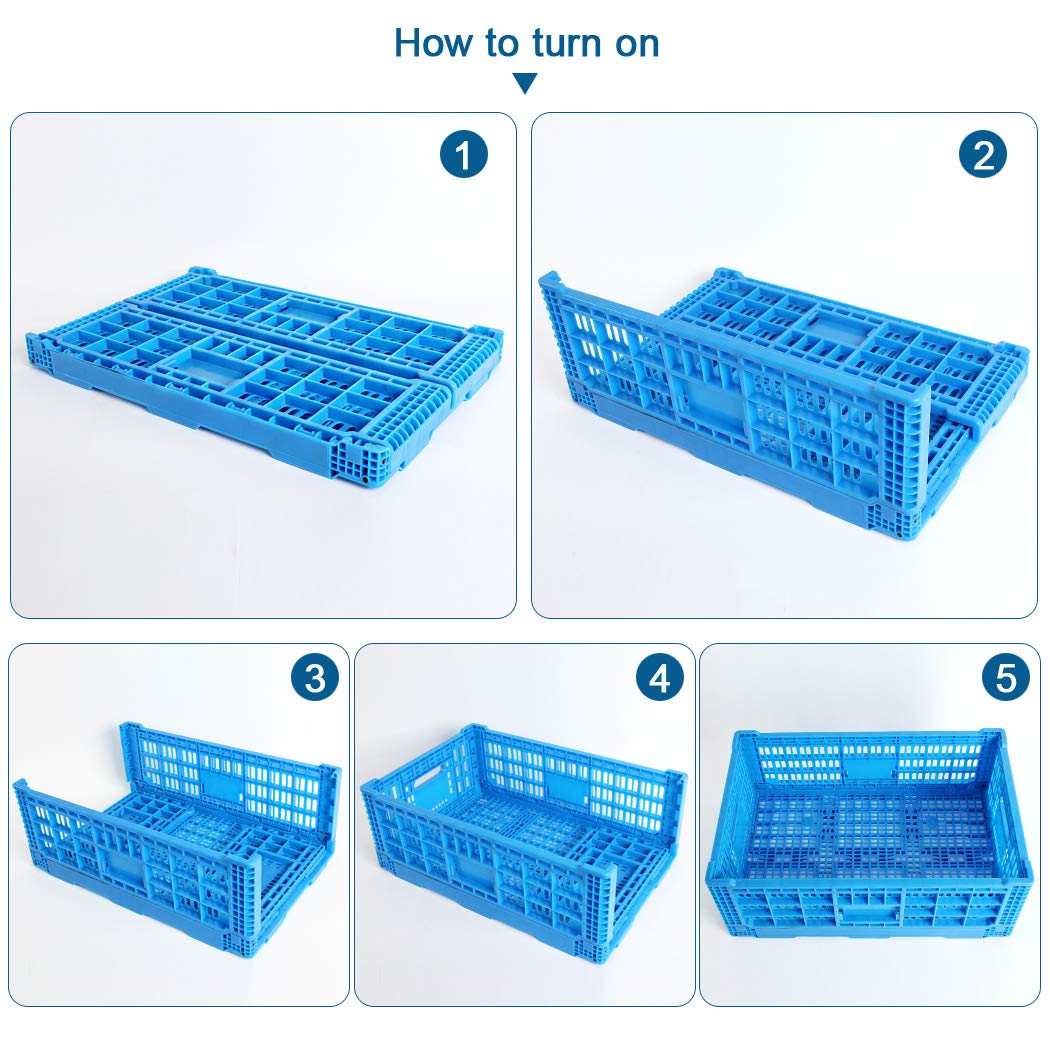 How to turn on

1

2

3

4

5