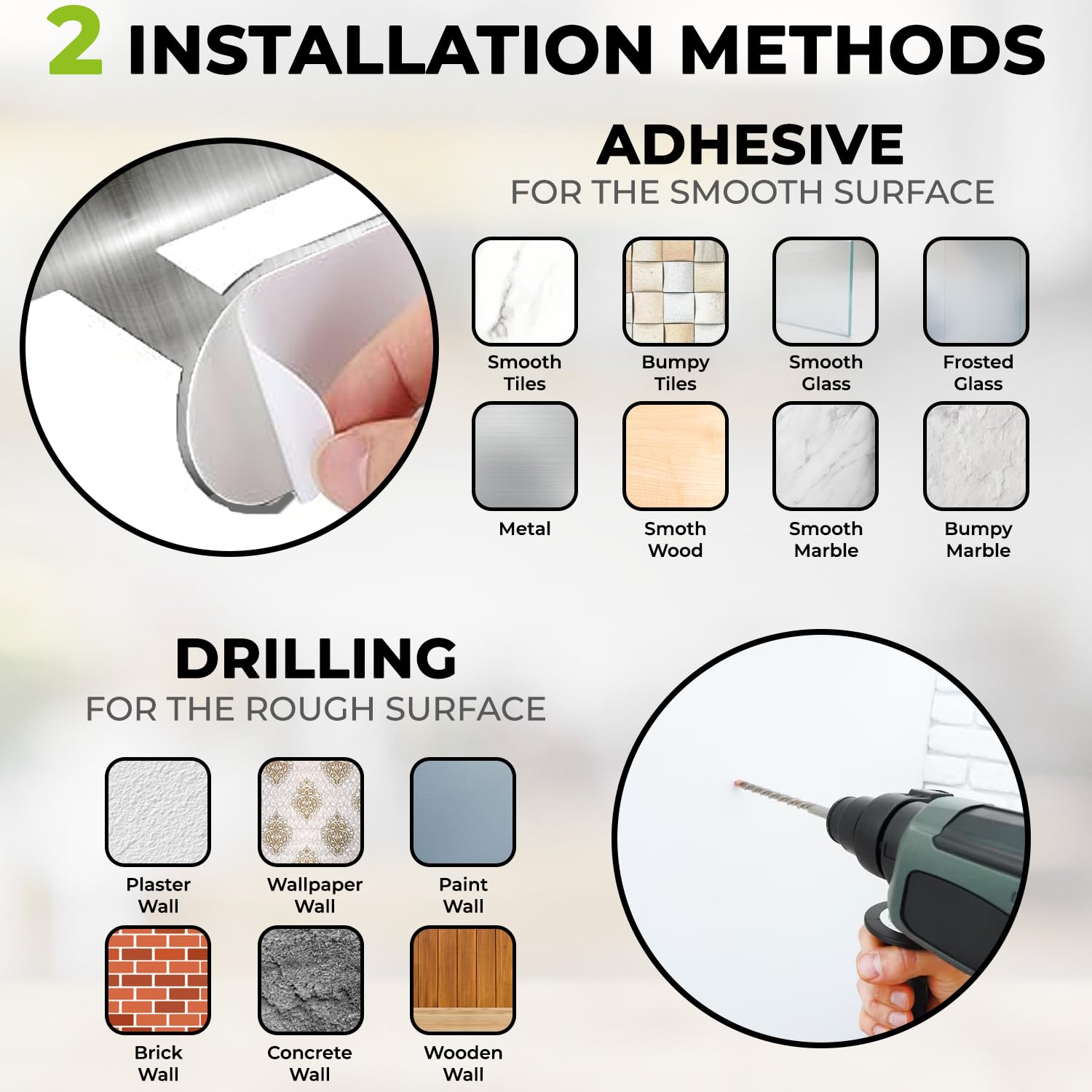 2 INSTALLATION METHODS

ADHESIVE
FOR THE SMOOTH SURFACE

Smooth Tiles
Bumpy Tiles
Smooth Glass
Frosted Glass
Metal
Smoth Wood
Smooth Marble
Bumpy Marble

DRILLING
FOR THE ROUGH SURFACE

Plaster Wall
Wallpaper Wall
Paint Wall
Brick Wall
Concrete Wall
Wooden Wall