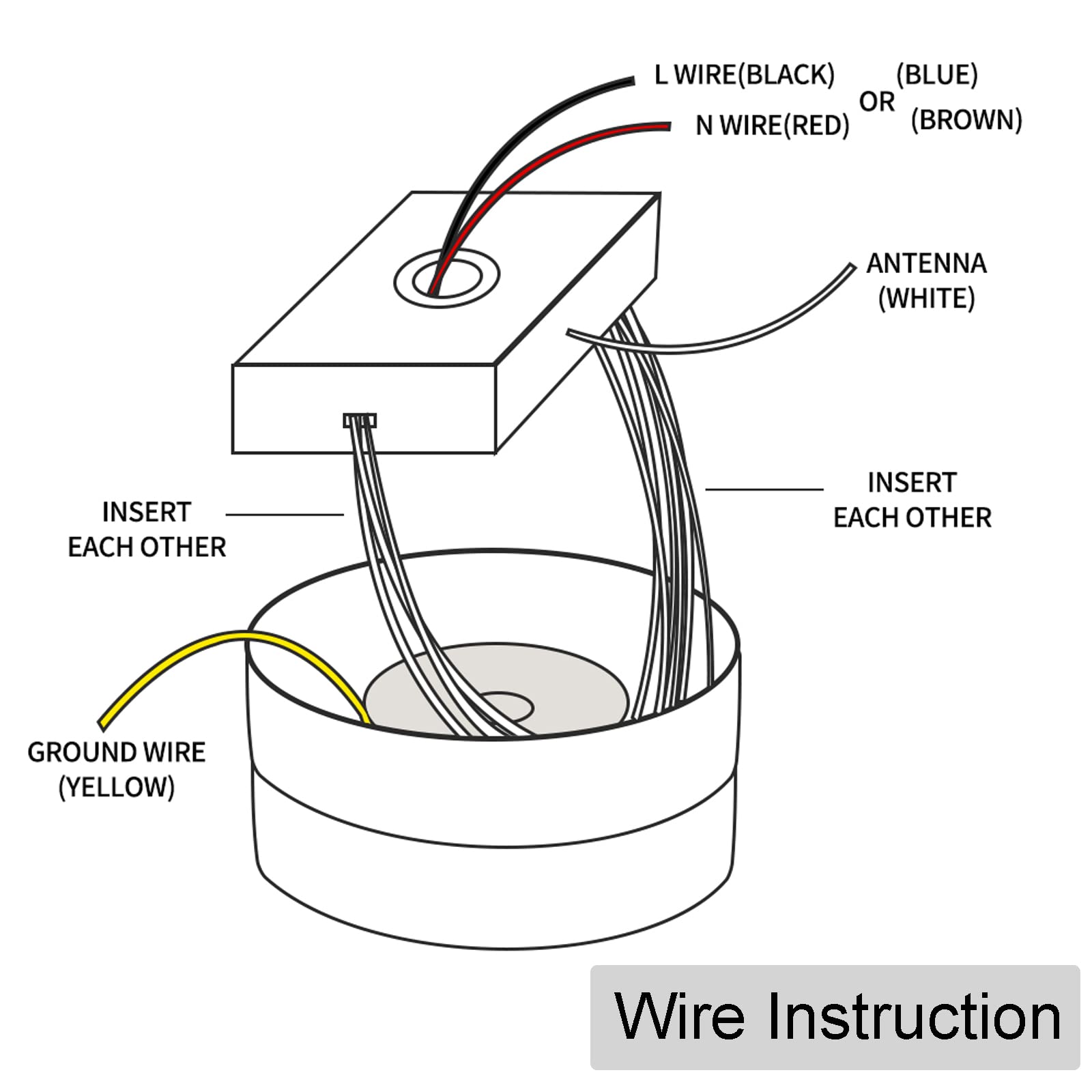 L WIRE(BLACK)
N WIRE(RED)
OR
(BLUE)
(BROWN)

ANTENNA
(WHITE)

INSERT
EACH OTHER

INSERT
EACH OTHER

GROUND WIRE
(YELLOW)

Wire Instruction