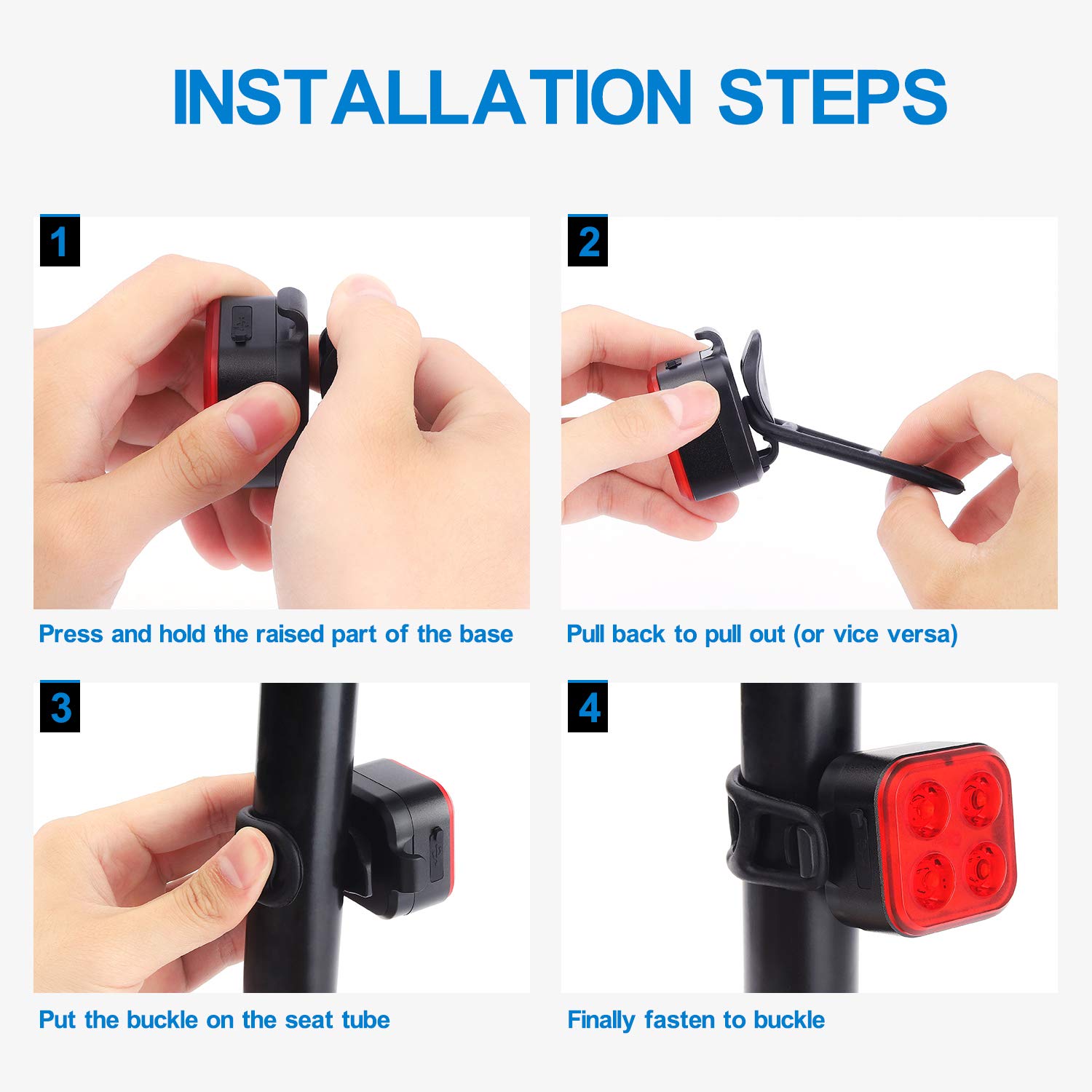 INSTALLATION STEPS

1

Press and hold the raised part of the base

2

Pull back to pull out (or vice versa)

3

Put the buckle on the seat tube

4

Finally fasten to buckle