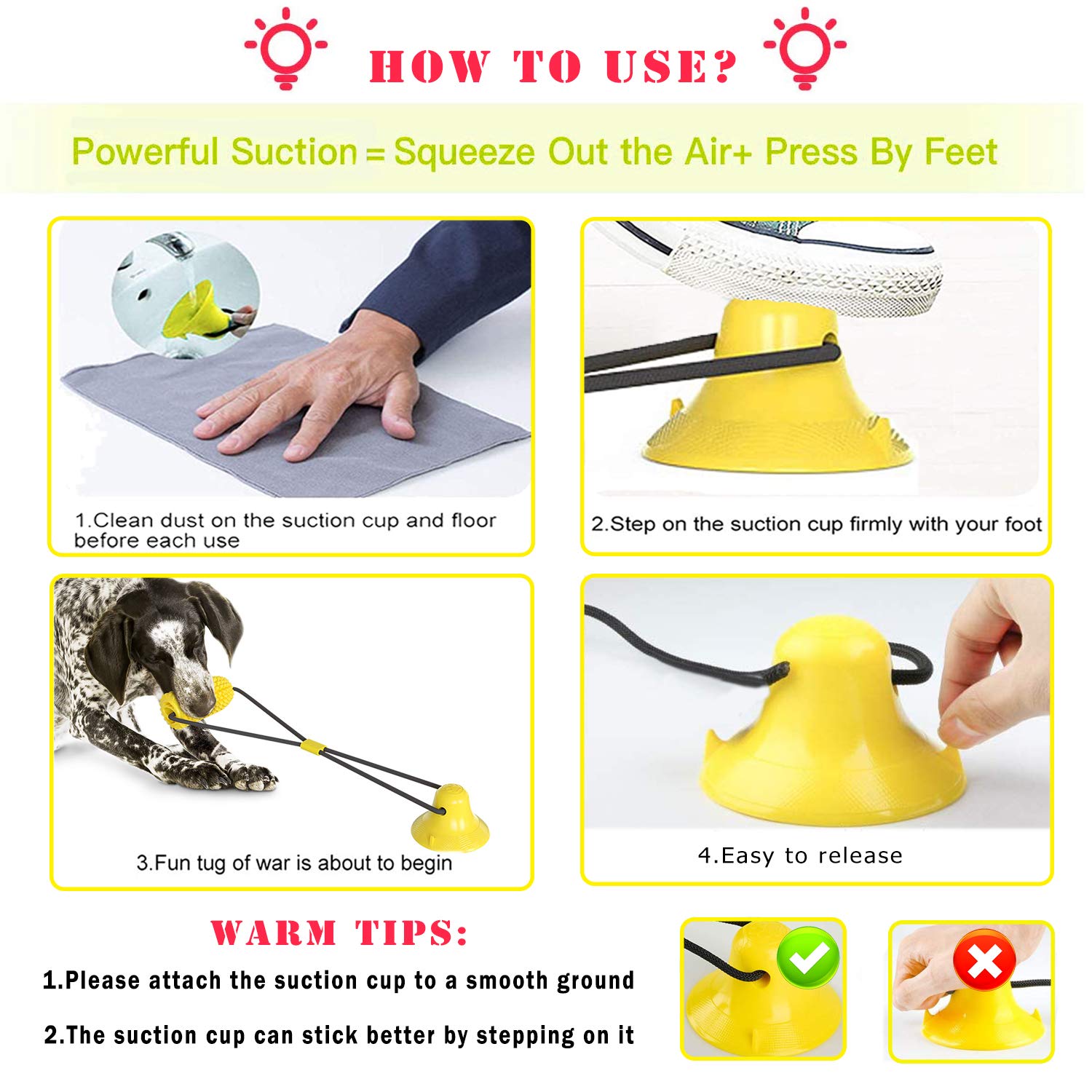 HOW TO USE?

Powerful Suction = Squeeze Out the Air+ Press By Feet

1.Clean dust on the suction cup and floor before each use

2.Step on the suction cup firmly with your foot

3.Fun tug of war is about to begin

4.Easy to release

WARM TIPS:

1.Please attach the suction cup to a smooth ground

2.The suction cup can stick better by stepping on it