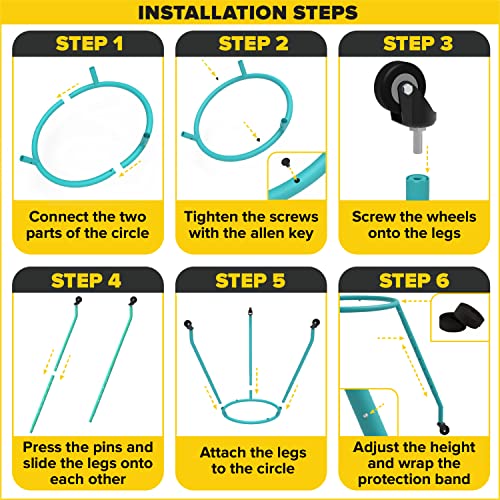 INSTALLATION STEPS

STEP 1

Connect the two parts of the circle

STEP 2

Tighten the screws with the allen key

STEP 3

Screw the wheels onto the legs

STEP 4

Press the pins and slide the legs onto each other

STEP 5

Attach the legs to the circle

STEP 6

Adjust the height and wrap the protection band