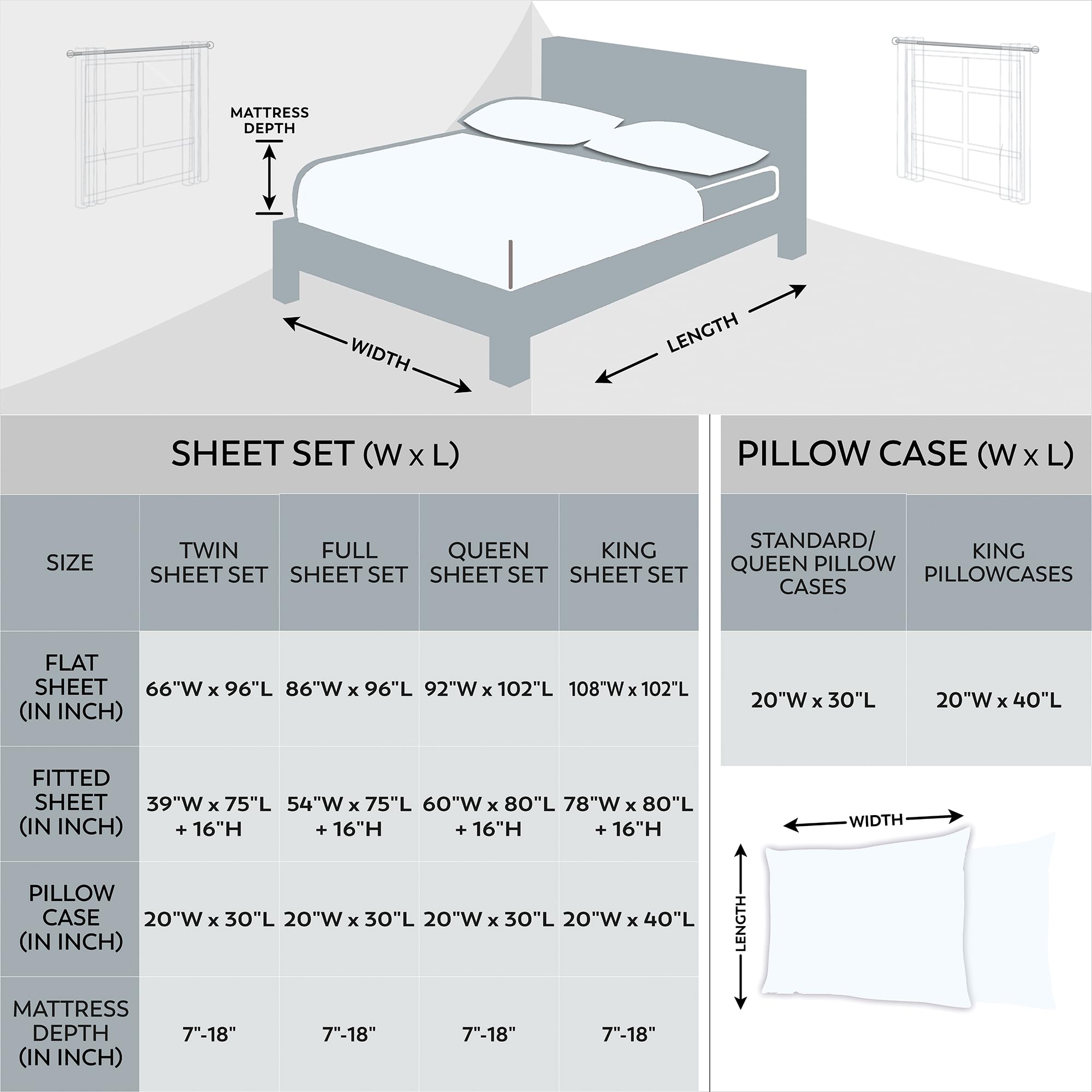 MATTRESS DEPTH

WIDTH

LENGTH

SHEET SET (W x L)

| SIZE | TWIN SHEET SET | FULL SHEET SET | QUEEN SHEET SET | KING SHEET SET |
|---|---|---|---|---|
| FLAT SHEET (IN INCH) | 66"W x 96"L | 86"W x 96"L | 92"W x 102"L | 108"W x 102"L |
| FITTED SHEET (IN INCH) | 39"W x 75"L + 16"H | 54"W x 75"L + 16"H | 60"W x 80"L + 16"H | 78"W x 80"L + 16"H |
| PILLOW CASE (IN INCH) | 20"W x 30"L | 20"W x 30"L | 20"W x 30"L | 20"W x 40"L |
| MATTRESS DEPTH (IN INCH) | 7"-18" | 7"-18" | 7"-18" | 7"-18" |

PILLOW CASE (W x L)

| STANDARD/ QUEEN PILLOW CASES | KING PILLOWCASES |
|---|---|
| 20"W x 30"L | 20"W x 40"L |

WIDTH

LENGTH