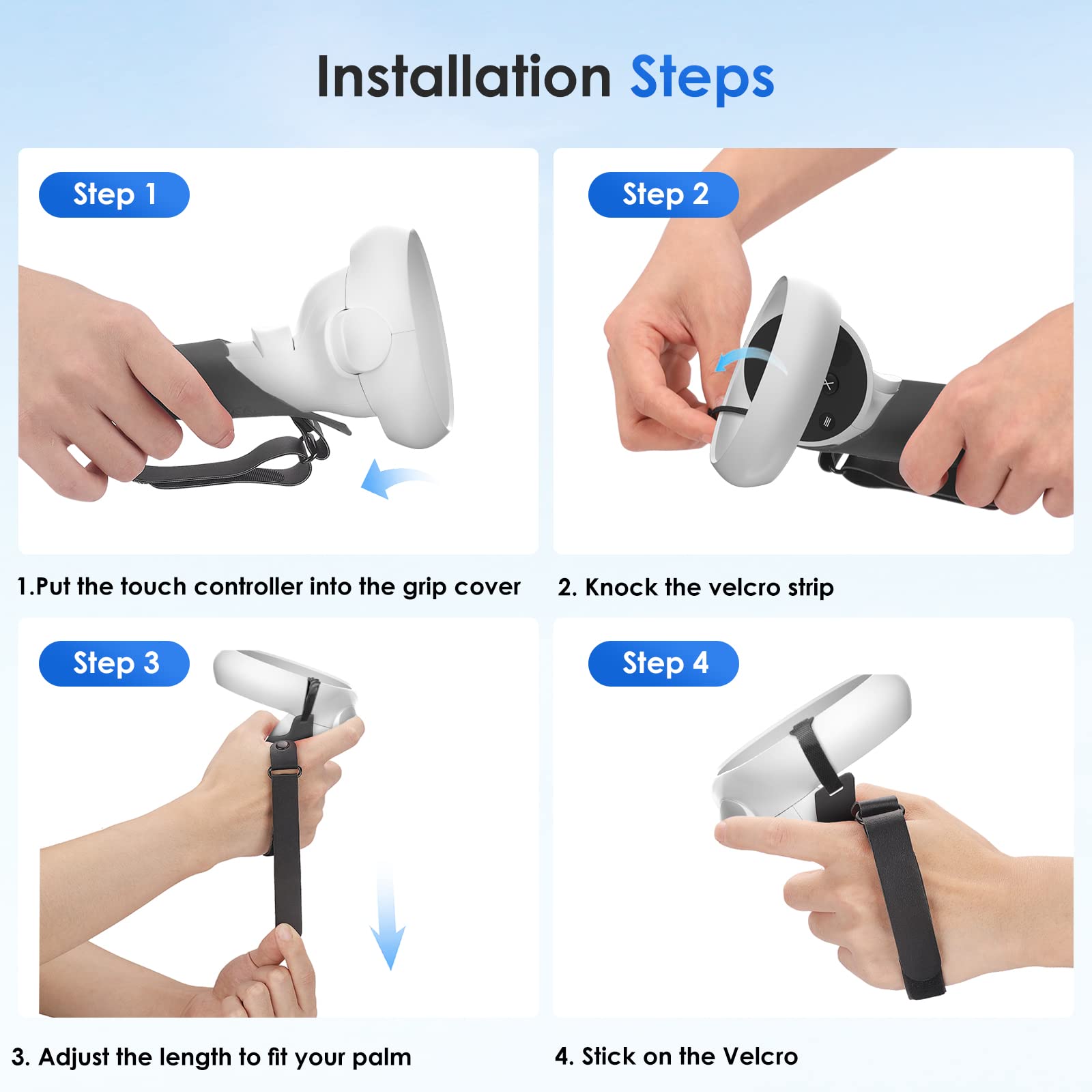 Installation Steps

Step 1

1.Put the touch controller into the grip cover

Step 2

2. Knock the velcro strip

Step 3

3. Adjust the length to fit your palm

Step 4

4. Stick on the Velcro