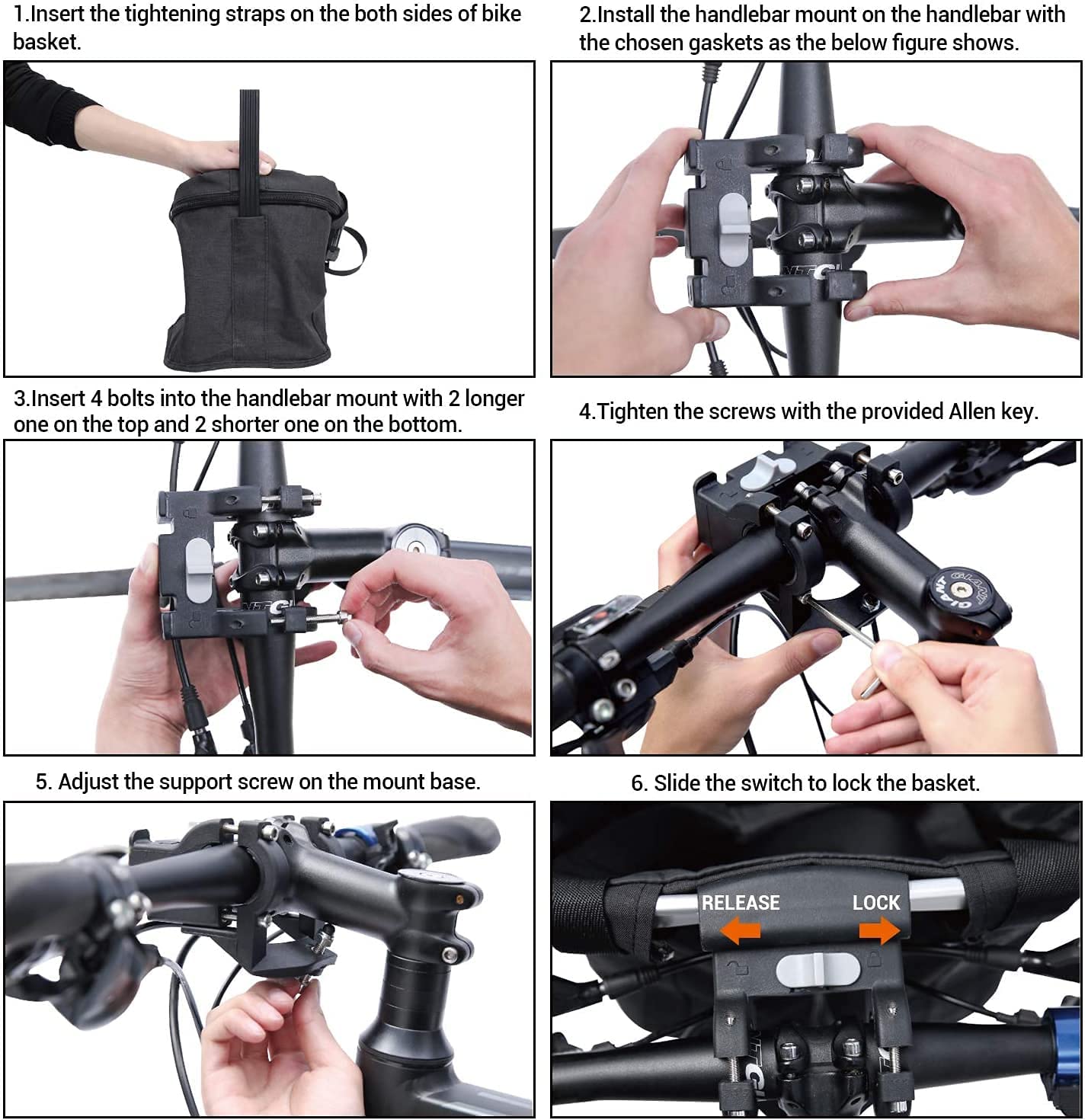 1.Insert the tightening straps on the both sides of bike basket.

2.Install the handlebar mount on the handlebar with the chosen gaskets as the below figure shows.

3.Insert 4 bolts into the handlebar mount with 2 longer one on the top and 2 shorter one on the bottom.

4.Tighten the screws with the provided Allen key.

GIANT

5. Adjust the support screw on the mount base.

6. Slide the switch to lock the basket.

RELEASE

LOCK