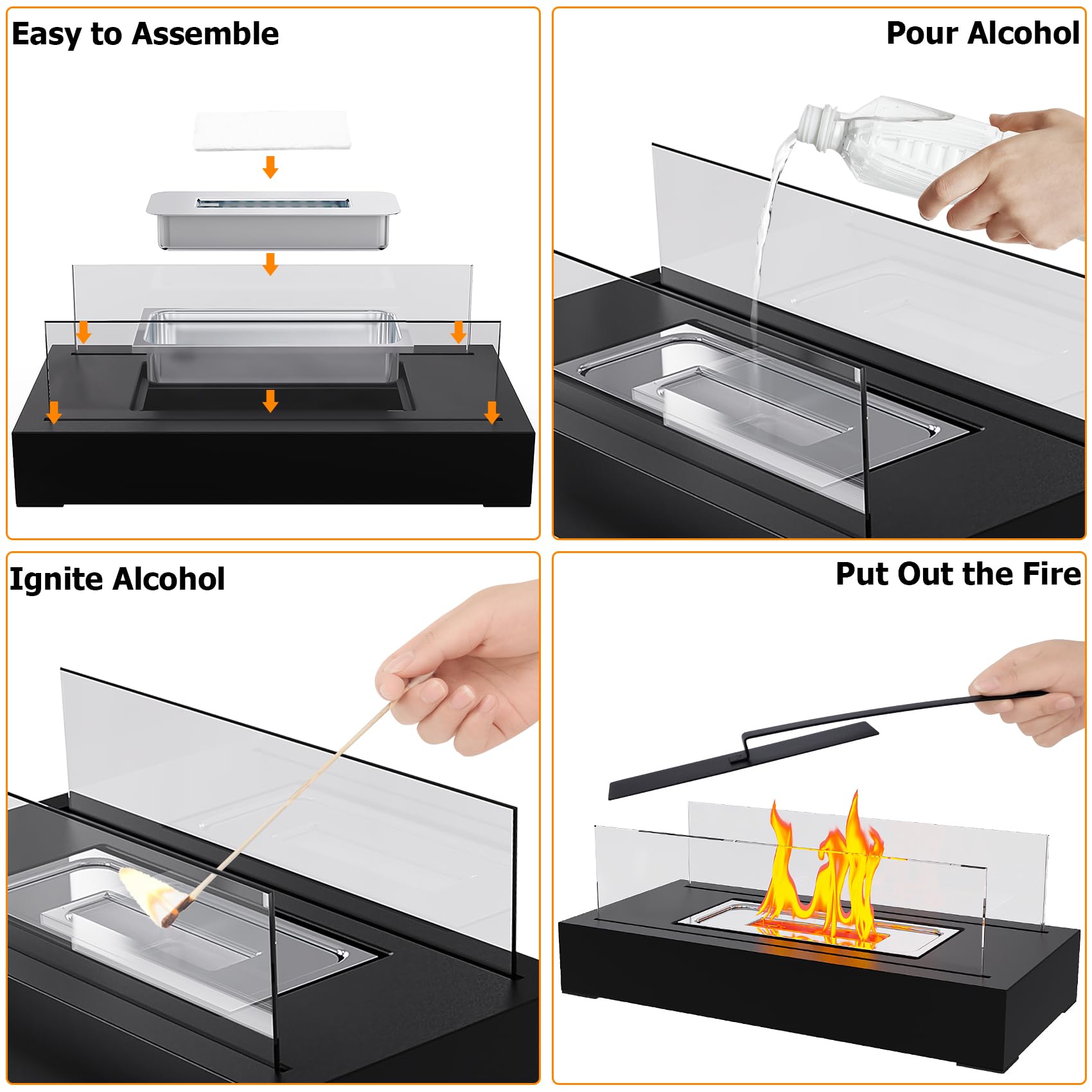 Easy to Assemble

Pour Alcohol

Ignite Alcohol

Put Out the Fire