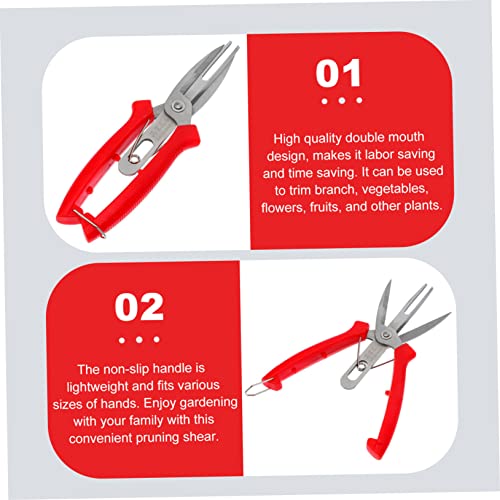 01

High quality double mouth design, makes it labor saving and time saving. It can be used to trim branch, vegetables, flowers, fruits, and other plants.

02

The non-slip handle is lightweight and fits various sizes of hands. Enjoy gardening with your family with this convenient pruning shear.