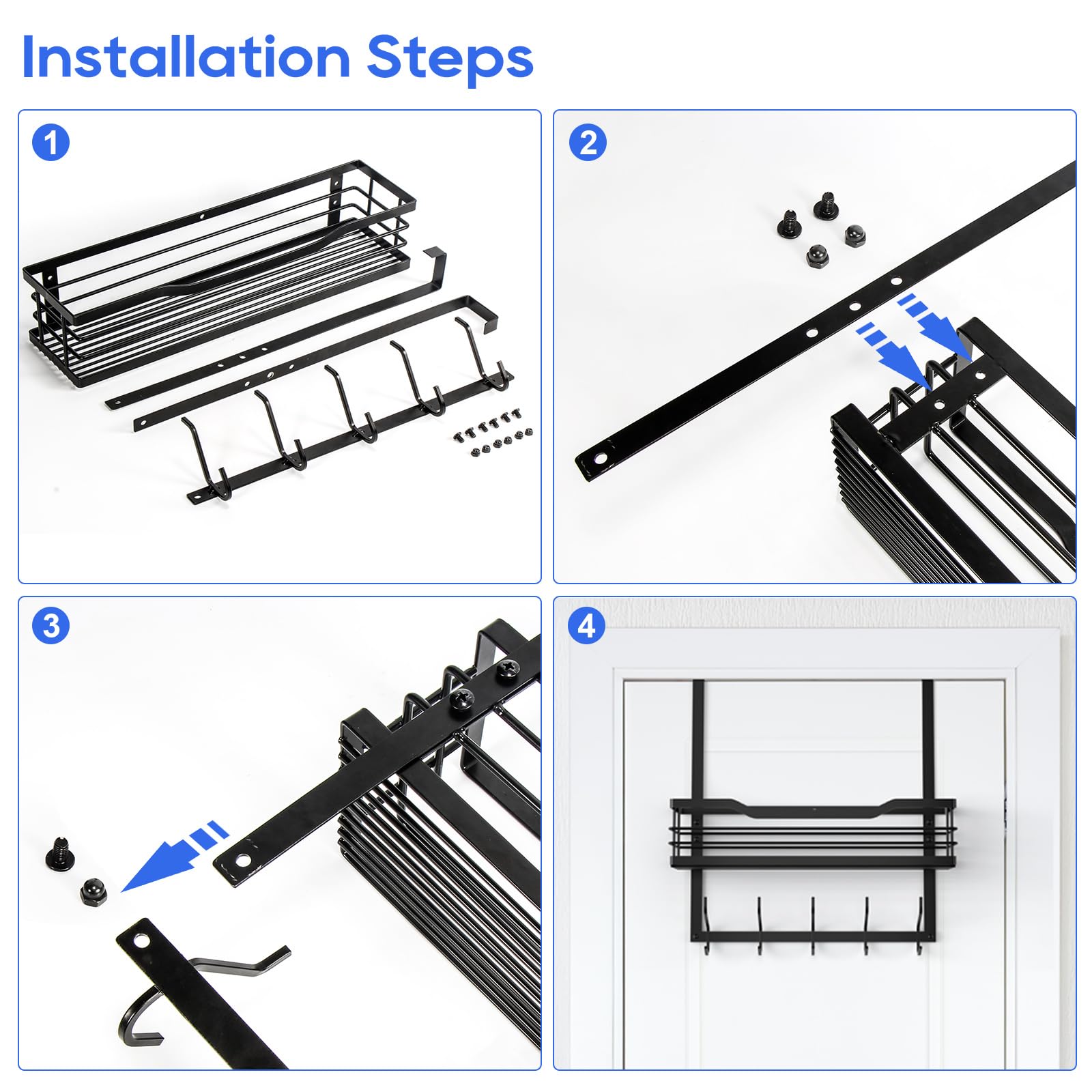 Installation Steps

1

2

3

4