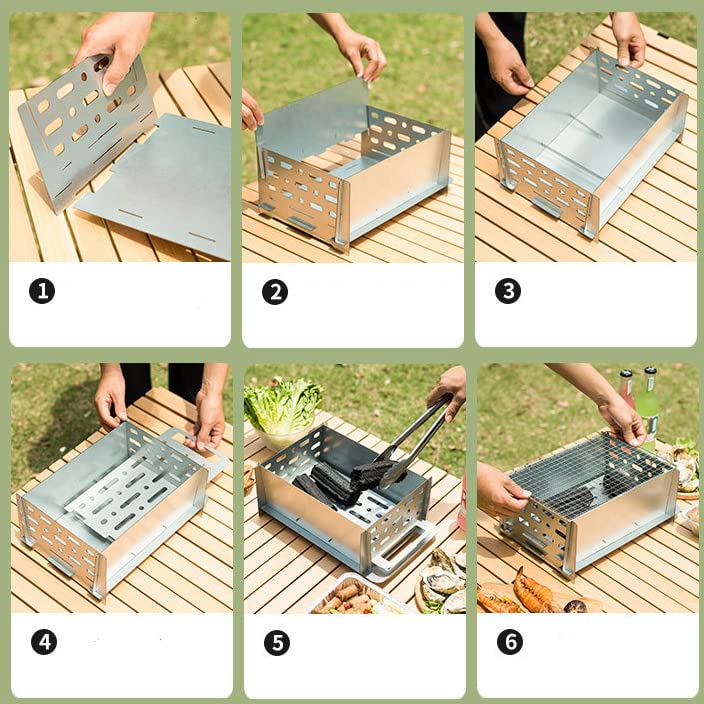 1

2

3

4

5

6