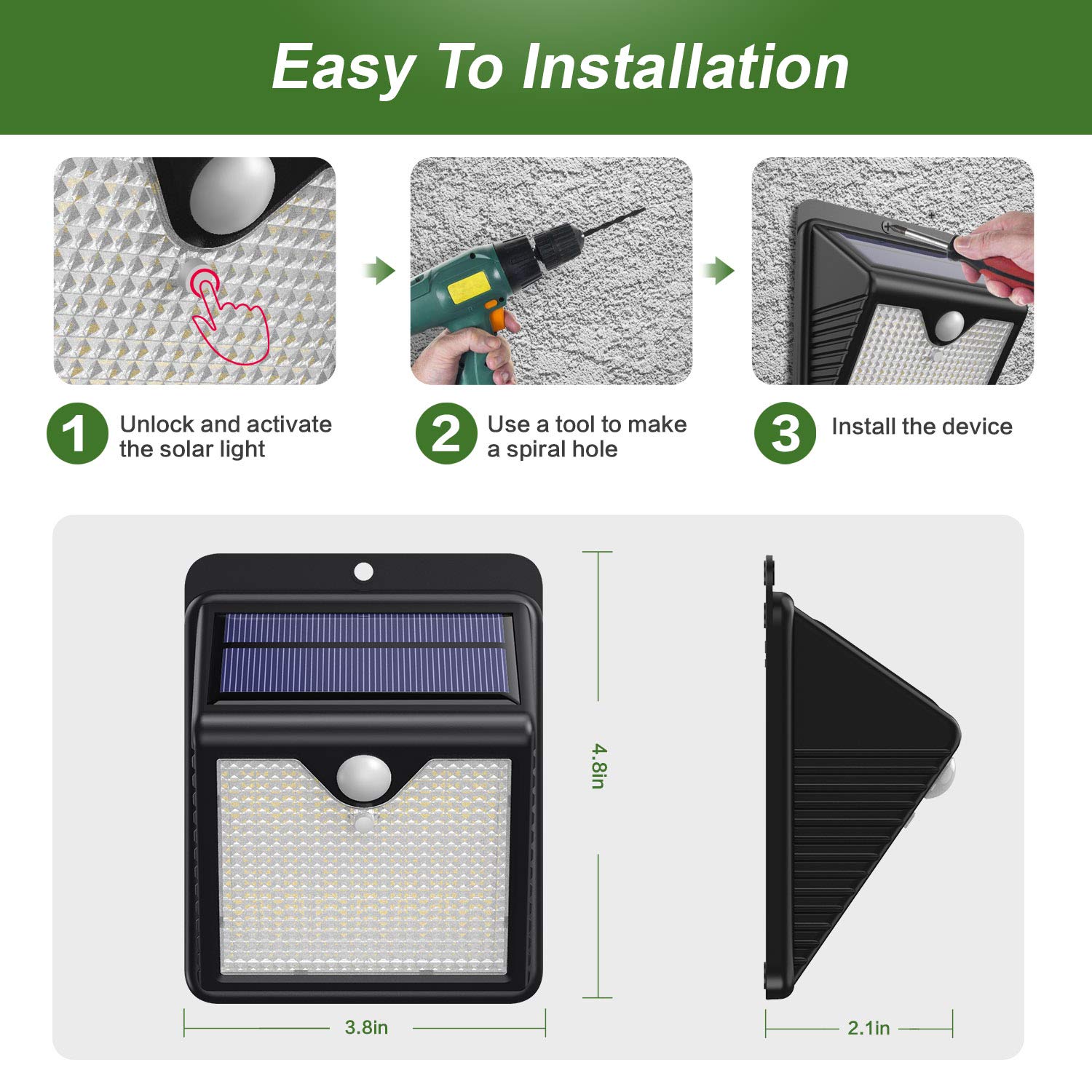 Easy To Installation

1 Unlock and activate the solar light

2 Use a tool to make a spiral hole

3 Install the device

4.8in

3.8in

2.1in