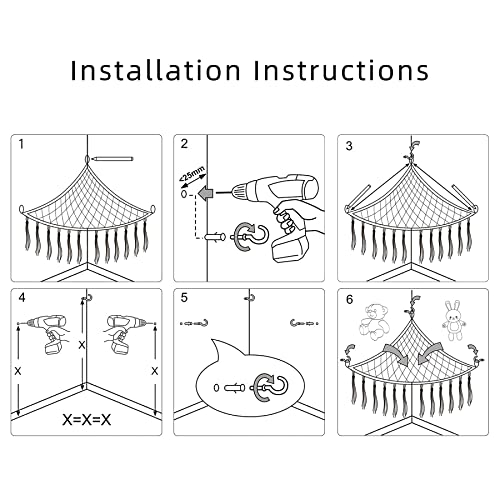 Installation Instructions

1

2

<25mm

0

3

4

X

X

X

X=X=X

5

0

6