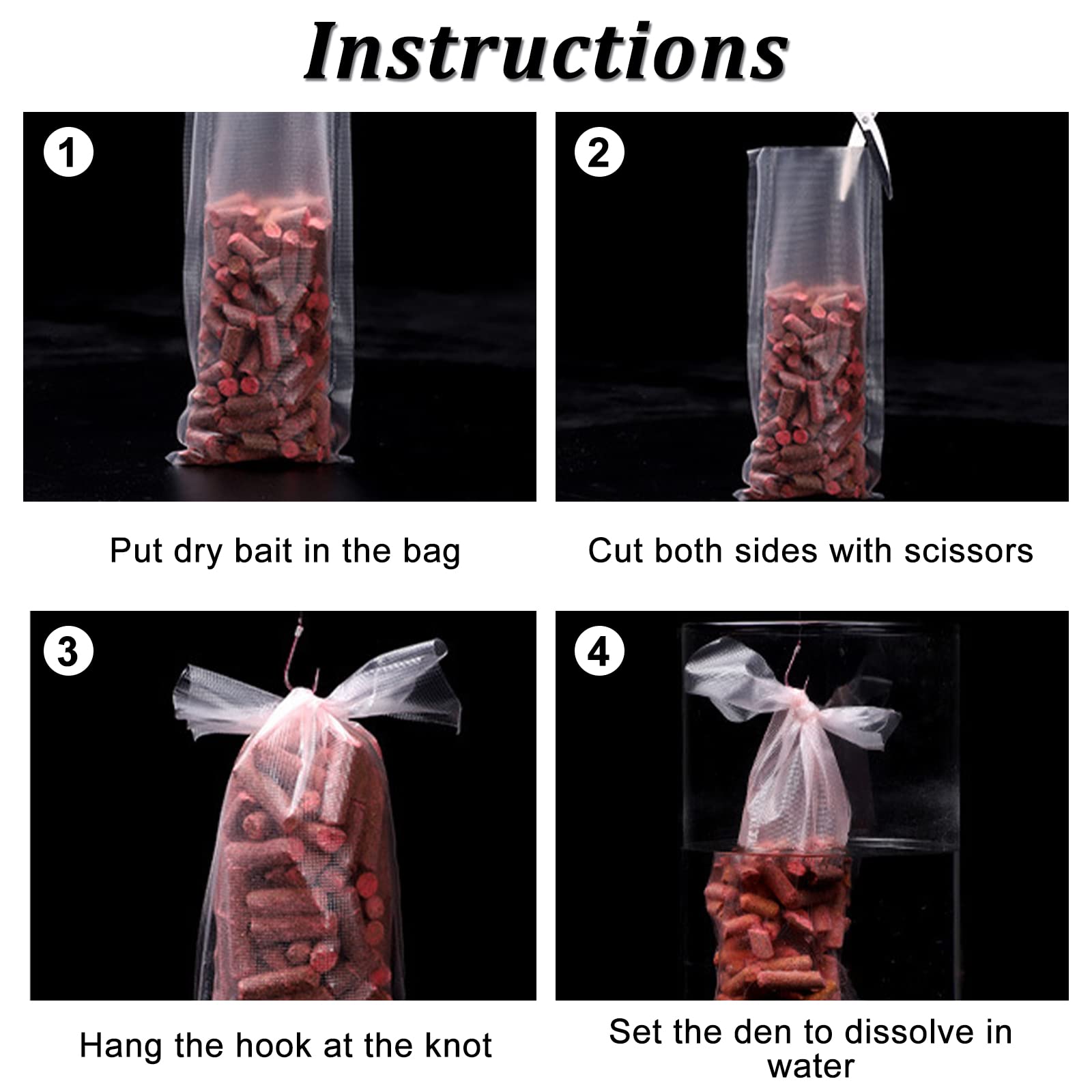 Instructions

1

Put dry bait in the bag

2

Cut both sides with scissors

3

Hang the hook at the knot

4

Set the den to dissolve in water