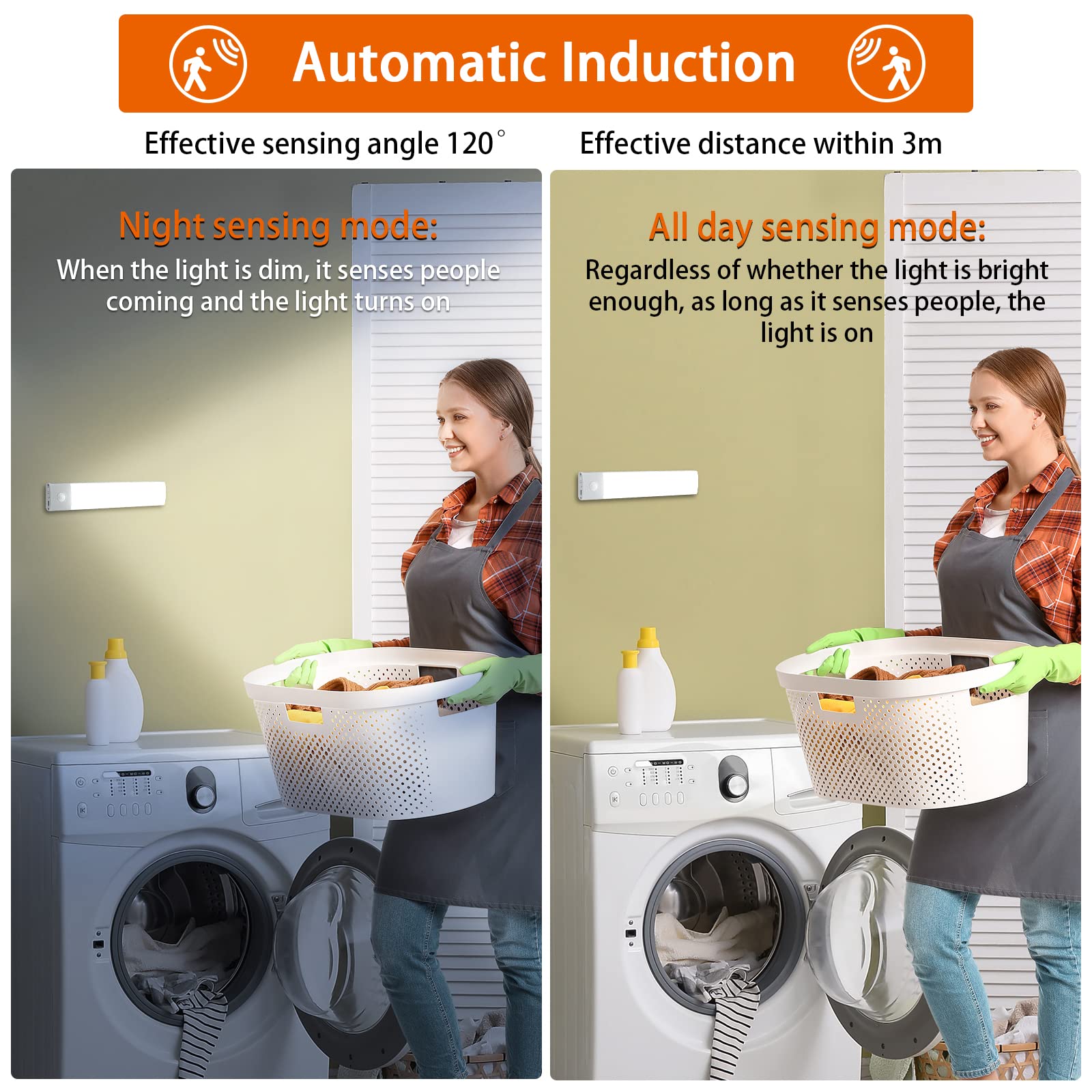 Automatic Induction

Effective sensing angle 120°

Effective distance within 3m

Night sensing mode:
When the light is dim, it senses people coming and the light turns on

All day sensing mode:
Regardless of whether the light is bright enough, as long as it senses people, the light is on