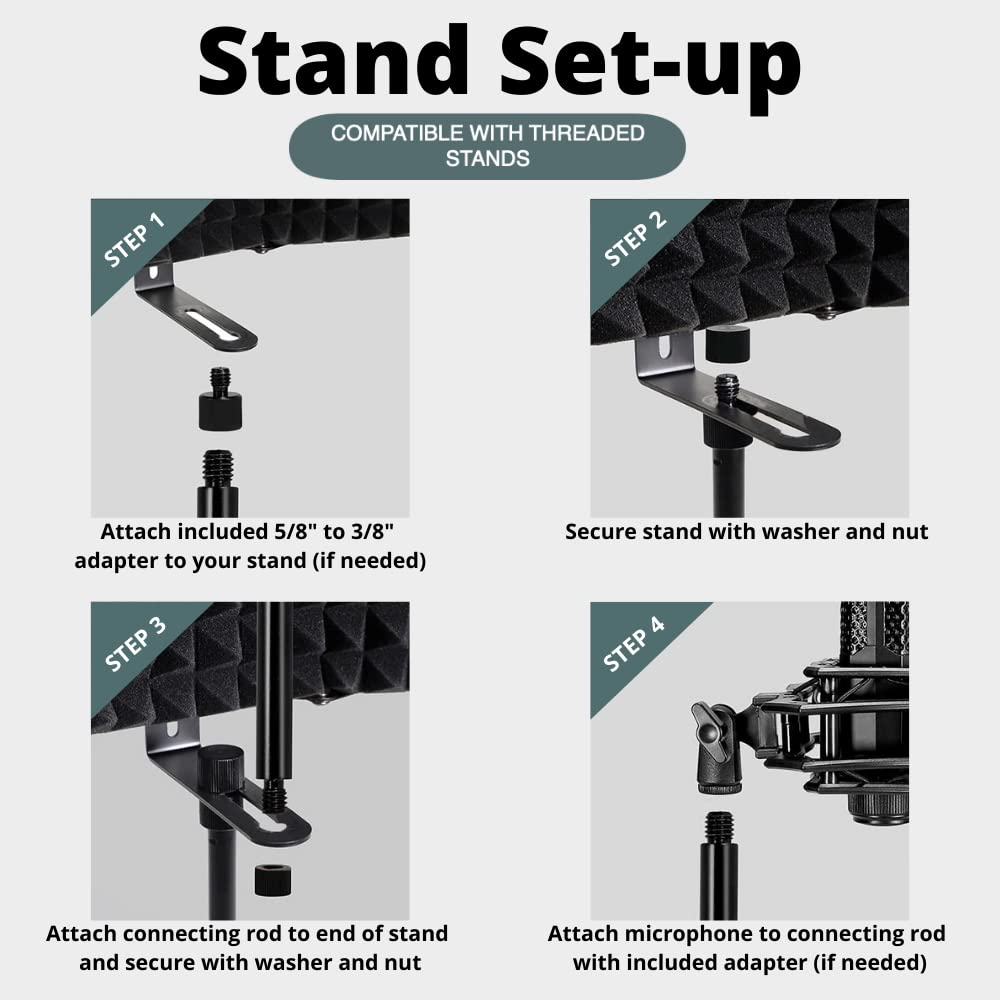 Stand Set-up

COMPATIBLE WITH THREADED STANDS

STEP 1

Attach included 5/8" to 3/8" adapter to your stand (if needed)

STEP 2

Secure stand with washer and nut

STEP 3

Attach connecting rod to end of stand and secure with washer and nut

STEP 4

Attach microphone to connecting rod with included adapter (if needed)