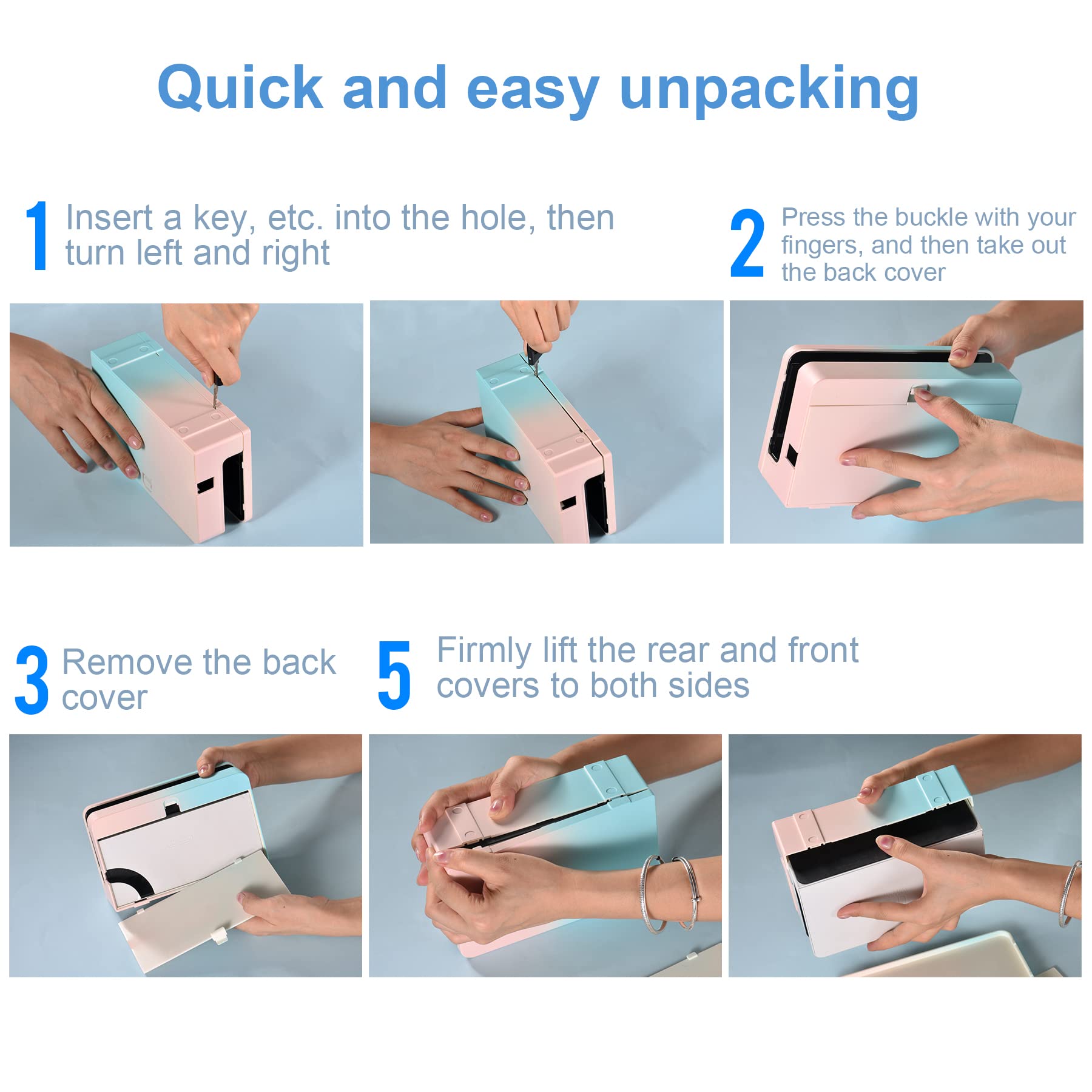 Quick and easy unpacking

1 Insert a key, etc. into the hole, then turn left and right

2 Press the buckle with your fingers, and then take out the back cover

3 Remove the back cover

5 Firmly lift the rear and front covers to both sides