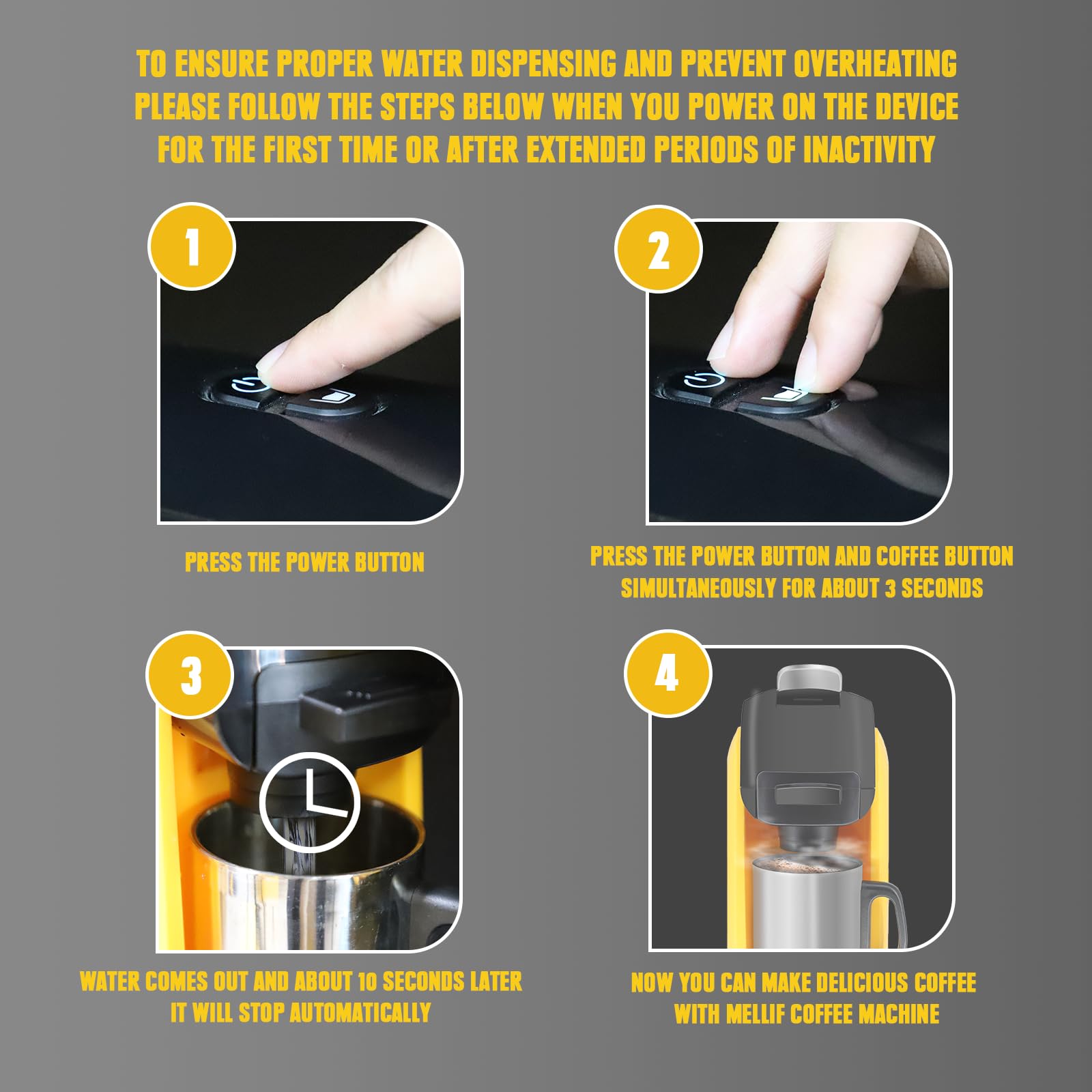 TO ENSURE PROPER WATER DISPENSING AND PREVENT OVERHEATING PLEASE FOLLOW THE STEPS BELOW WHEN YOU POWER ON THE DEVICE FOR THE FIRST TIME OR AFTER EXTENDED PERIODS OF INACTIVITY

1

PRESS THE POWER BUTTON

2

PRESS THE POWER BUTTON AND COFFEE BUTTON SIMULTANEOUSLY FOR ABOUT 3 SECONDS

3

WATER COMES OUT AND ABOUT 10 SECONDS LATER IT WILL STOP AUTOMATICALLY

4

NOW YOU CAN MAKE DELICIOUS COFFEE WITH MELLIF COFFEE MACHINE