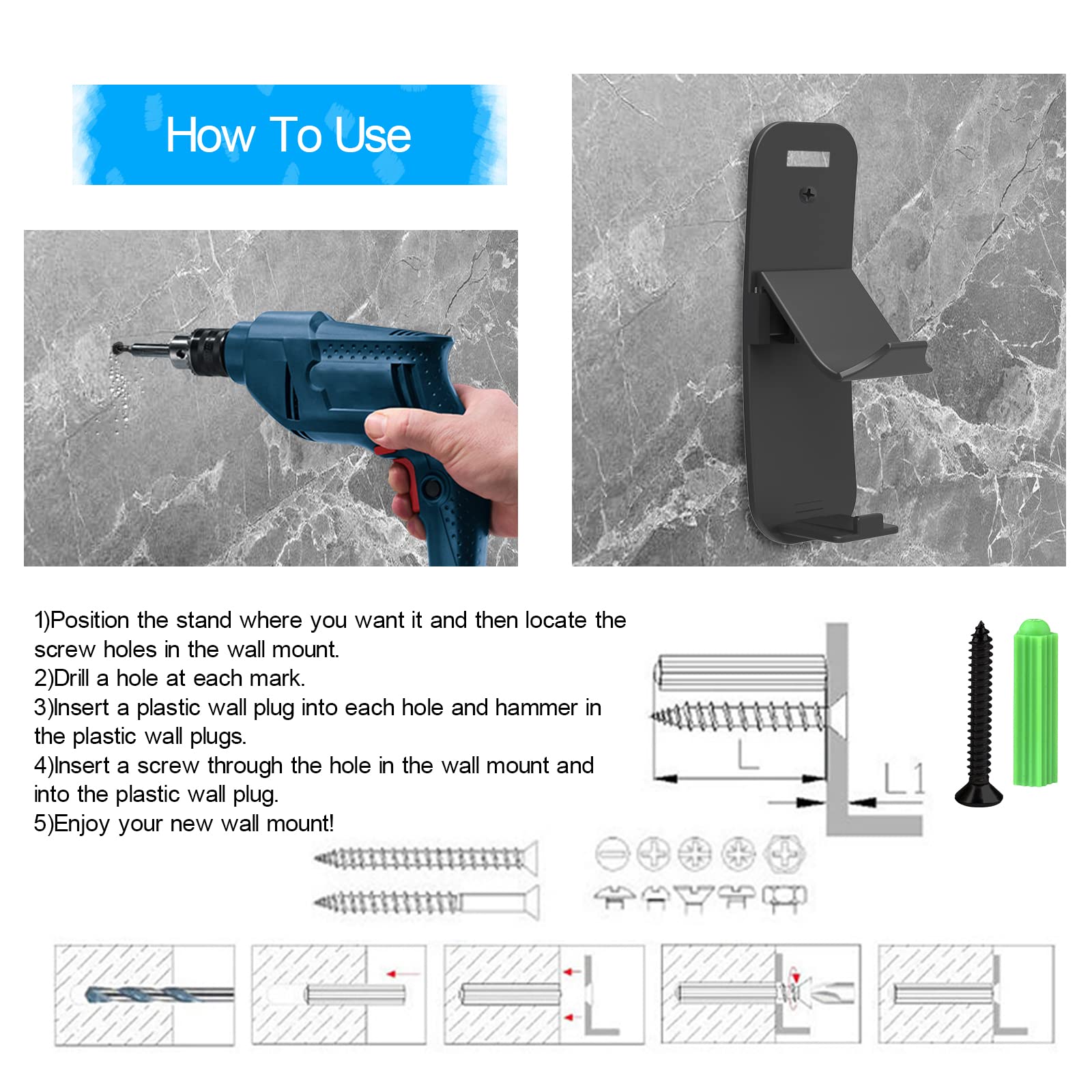 How To Use

1)Position the stand where you want it and then locate the screw holes in the wall mount.
2)Drill a hole at each mark.
3)Insert a plastic wall plug into each hole and hammer in the plastic wall plugs.
4)Insert a screw through the hole in the wall mount and into the plastic wall plug.
5)Enjoy your new wall mount!

L

L1